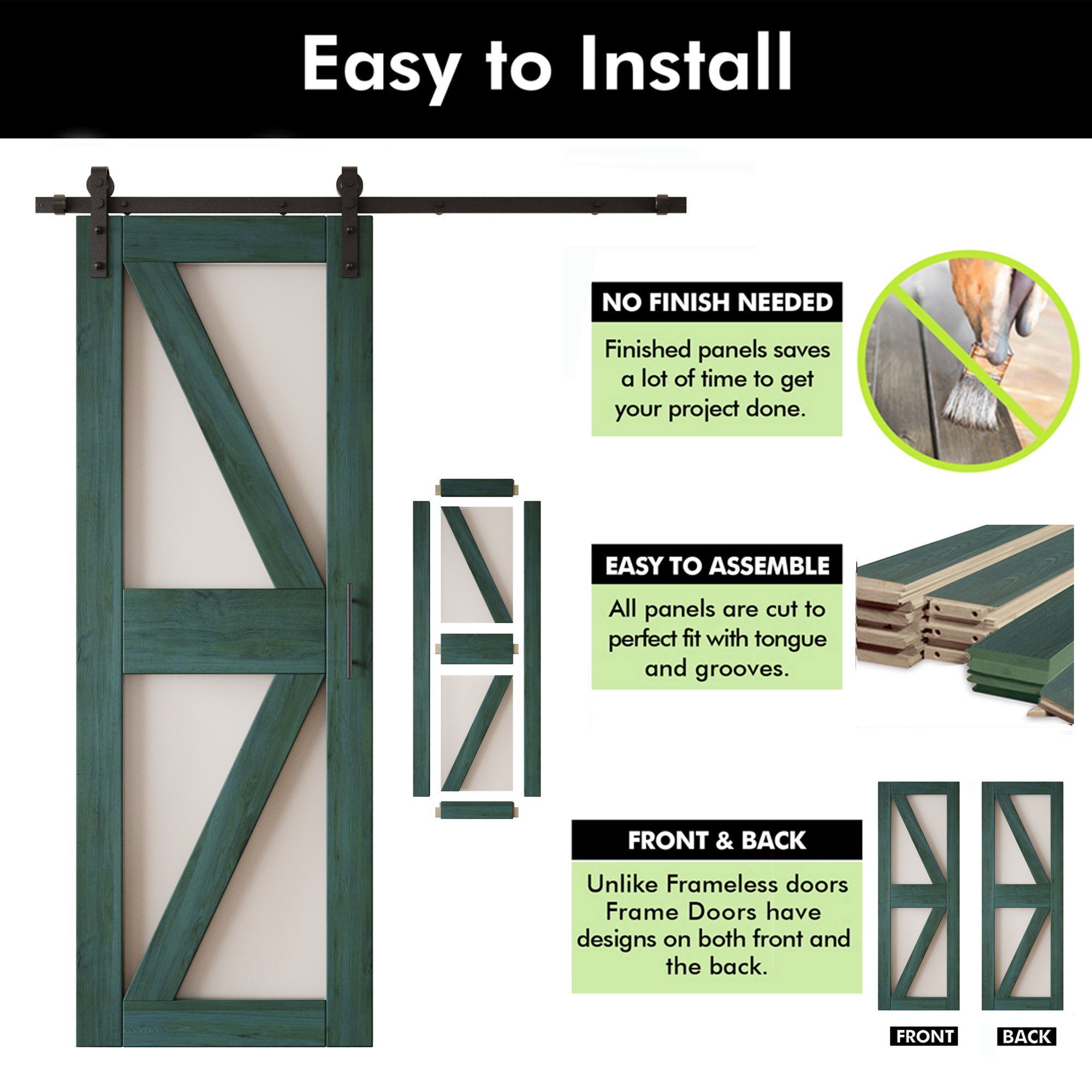 Easy to Install

NO FINISH NEEDED

Finished panels saves a lot of time to get your project done.

EASY TO ASSEMBLE

All panels are cut to perfect fit with tongue and grooves.

FRONT & BACK

Unlike Frameless doors Frame Doors have designs on both front and the back.

FRONT

BACK