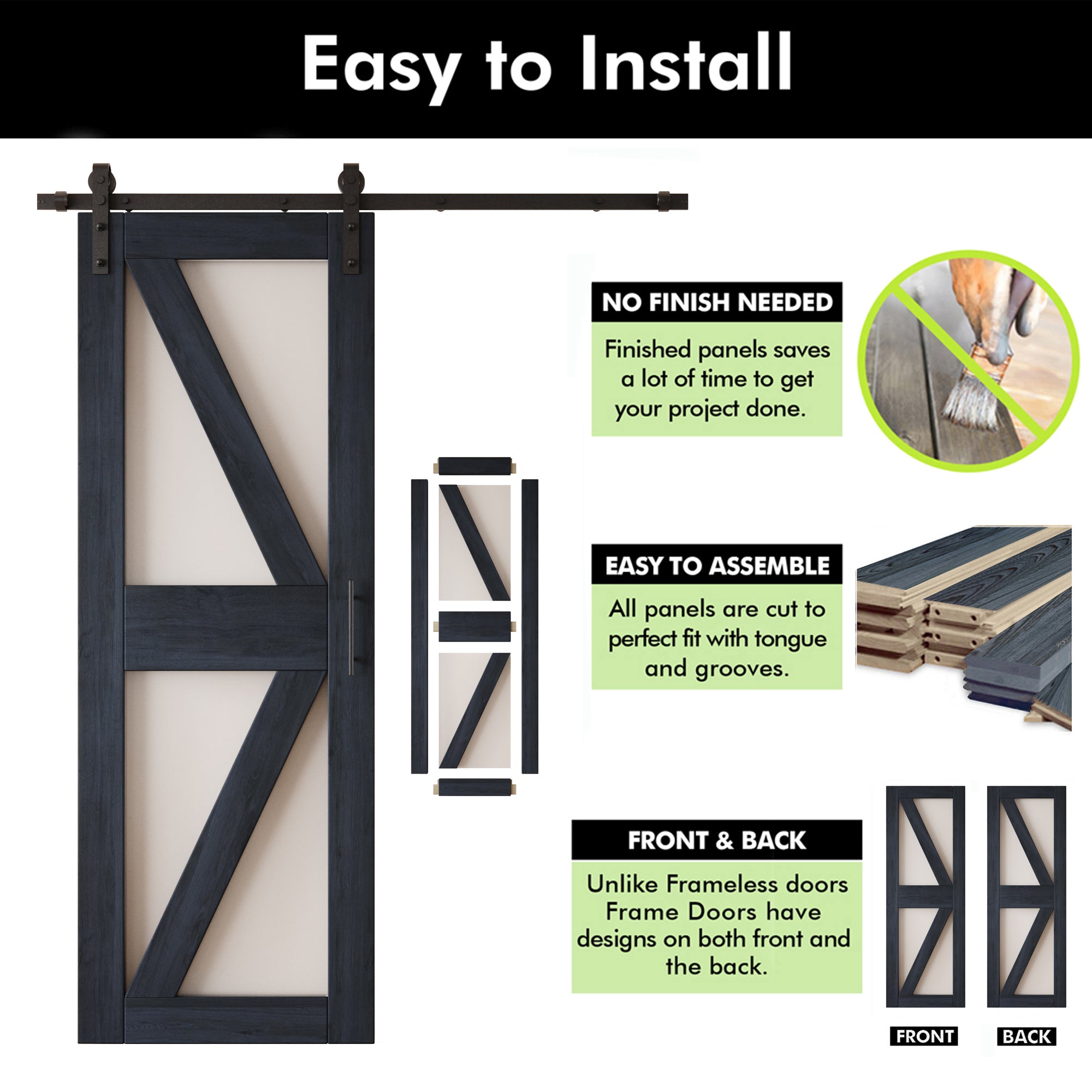 Easy to Install

NO FINISH NEEDED

Finished panels saves a lot of time to get your project done.

EASY TO ASSEMBLE

All panels are cut to perfect fit with tongue and grooves.

FRONT & BACK

Unlike Frameless doors Frame Doors have designs on both front and the back.

FRONT

BACK