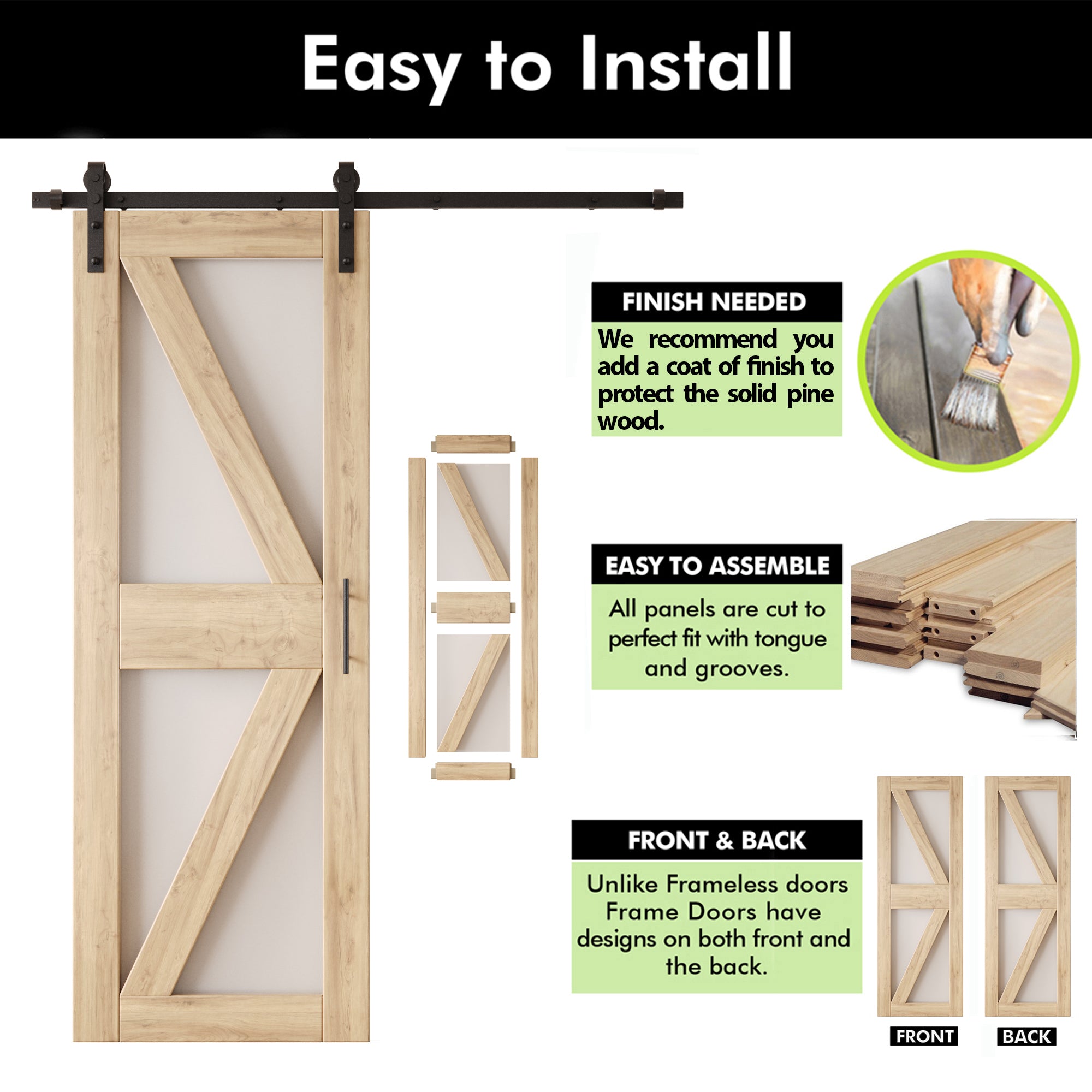 Easy to Install

FINISH NEEDED

We recommend you add a coat of finish to protect the solid pine wood.

EASY TO ASSEMBLE

All panels are cut to perfect fit with tongue and grooves.

FRONT & BACK

Unlike Frameless doors Frame Doors have designs on both front and the back.

FRONT

BACK