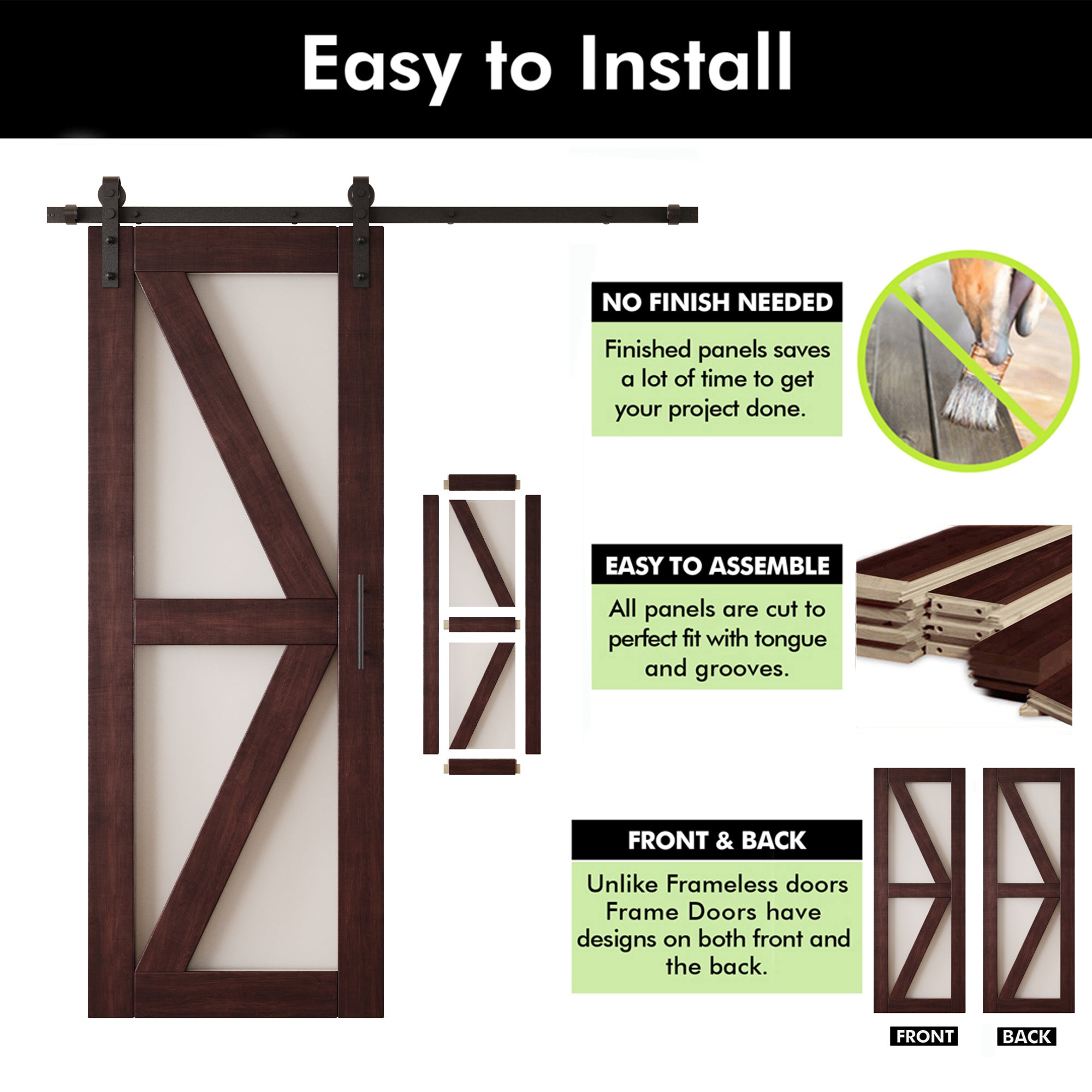 Easy to Install

NO FINISH NEEDED

Finished panels saves a lot of time to get your project done.

EASY TO ASSEMBLE

All panels are cut to perfect fit with tongue and grooves.

FRONT & BACK

Unlike Frameless doors Frame Doors have designs on both front and the back.

FRONT

BACK