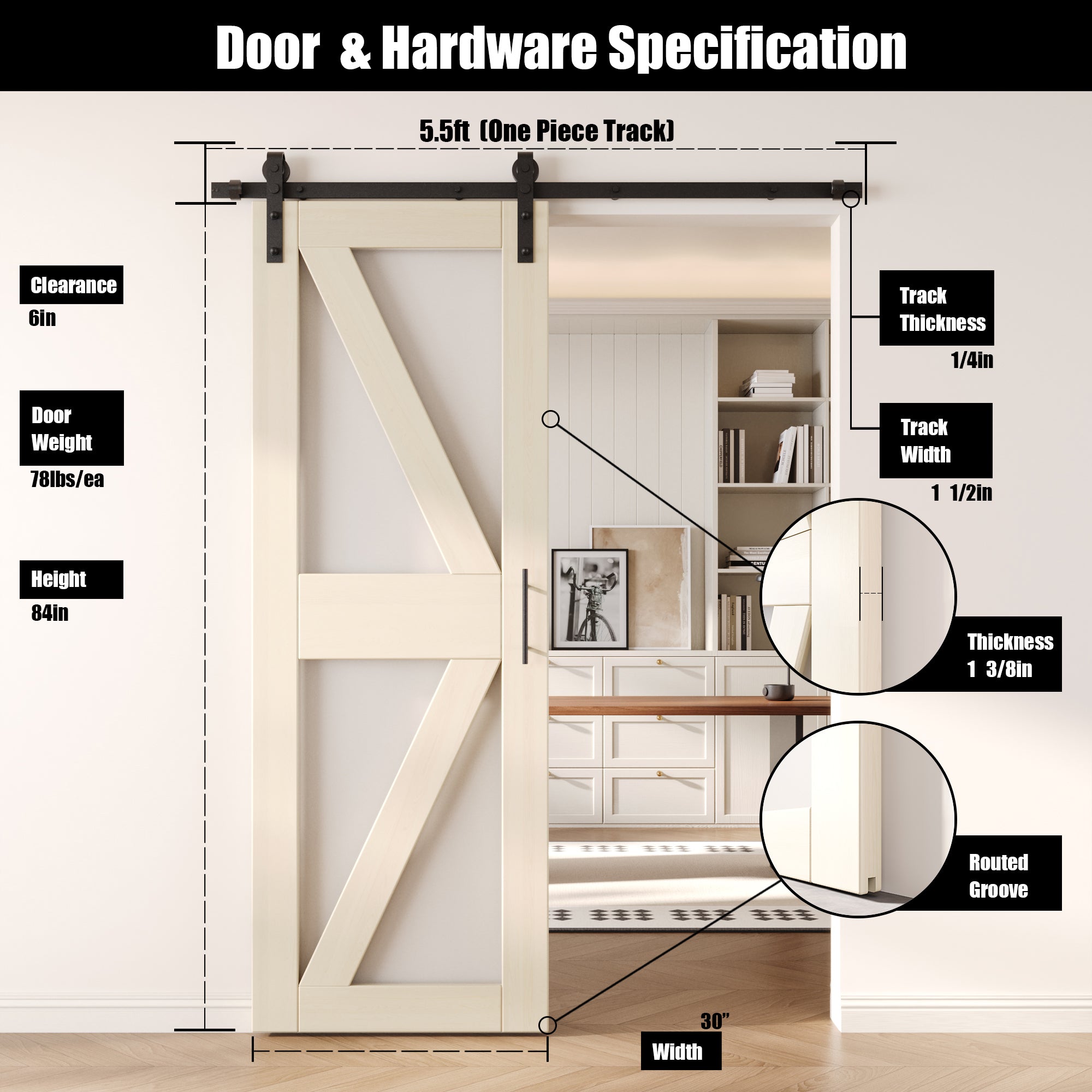 Door & Hardware Specification

5.5ft (One Piece Track)

Clearance
6in

Door Weight
78lbs/ea

Height
84in

Track Thickness
1/4in

Track Width
1 1/2in

Thickness
1 3/8in

Routed Groove

30"
Width