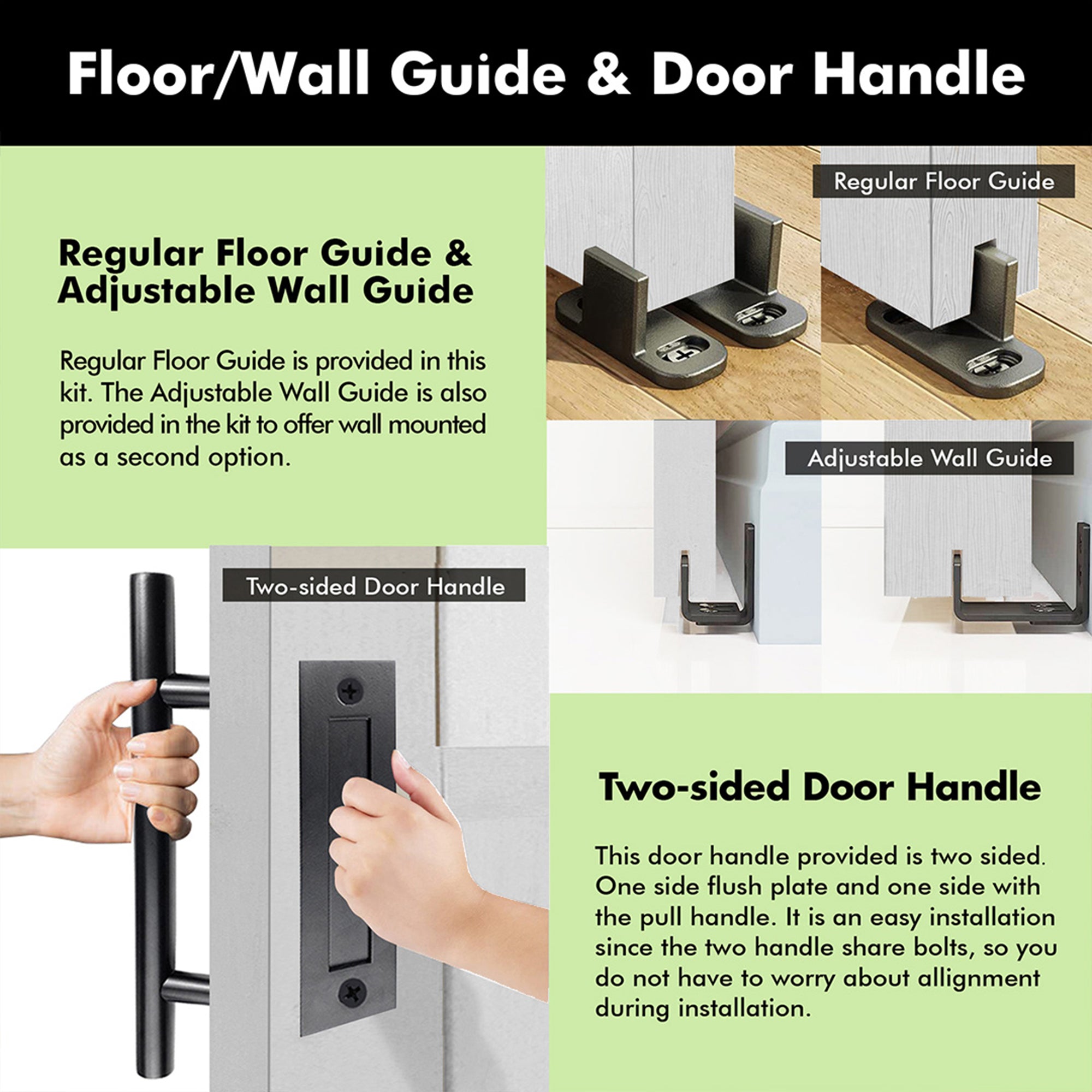 Floor/Wall Guide & Door Handle

Regular Floor Guide & Adjustable Wall Guide

Regular Floor Guide is provided in this kit. The Adjustable Wall Guide is also provided in the kit to offer wall mounted as a second option.

Regular Floor Guide

Adjustable Wall Guide

Two-sided Door Handle

Two-sided Door Handle

This door handle provided is two sided. One side flush plate and one side with the pull handle. It is an easy installation since the two handle share bolts, so you do not have to worry about allignment during installation.