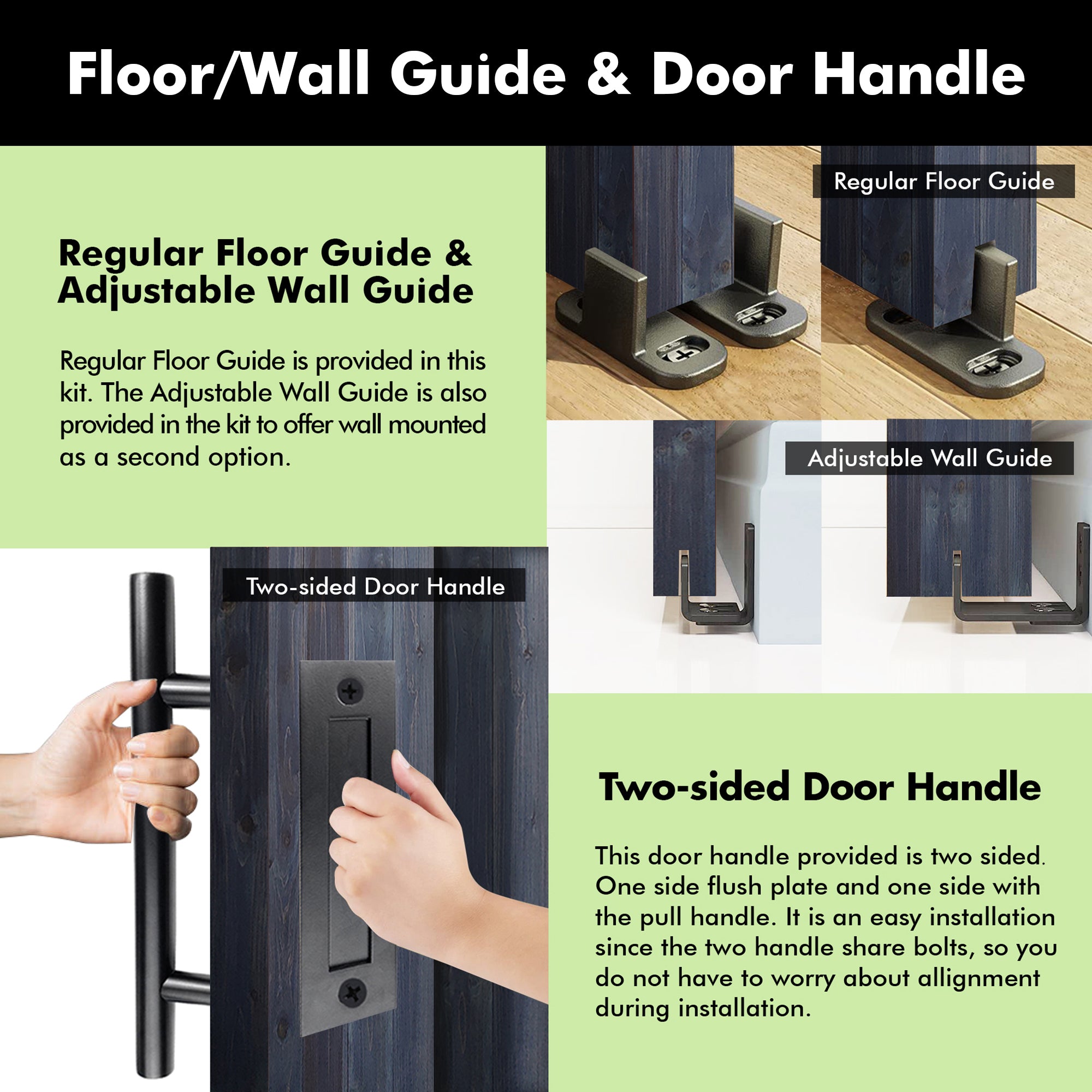 Floor/Wall Guide & Door Handle

Regular Floor Guide & Adjustable Wall Guide

Regular Floor Guide is provided in this kit. The Adjustable Wall Guide is also provided in the kit to offer wall mounted as a second option.

Regular Floor Guide

Adjustable Wall Guide

Two-sided Door Handle

Two-sided Door Handle

This door handle provided is two sided. One side flush plate and one side with the pull handle. It is an easy installation since the two handle share bolts, so you do not have to worry about allignment during installation.