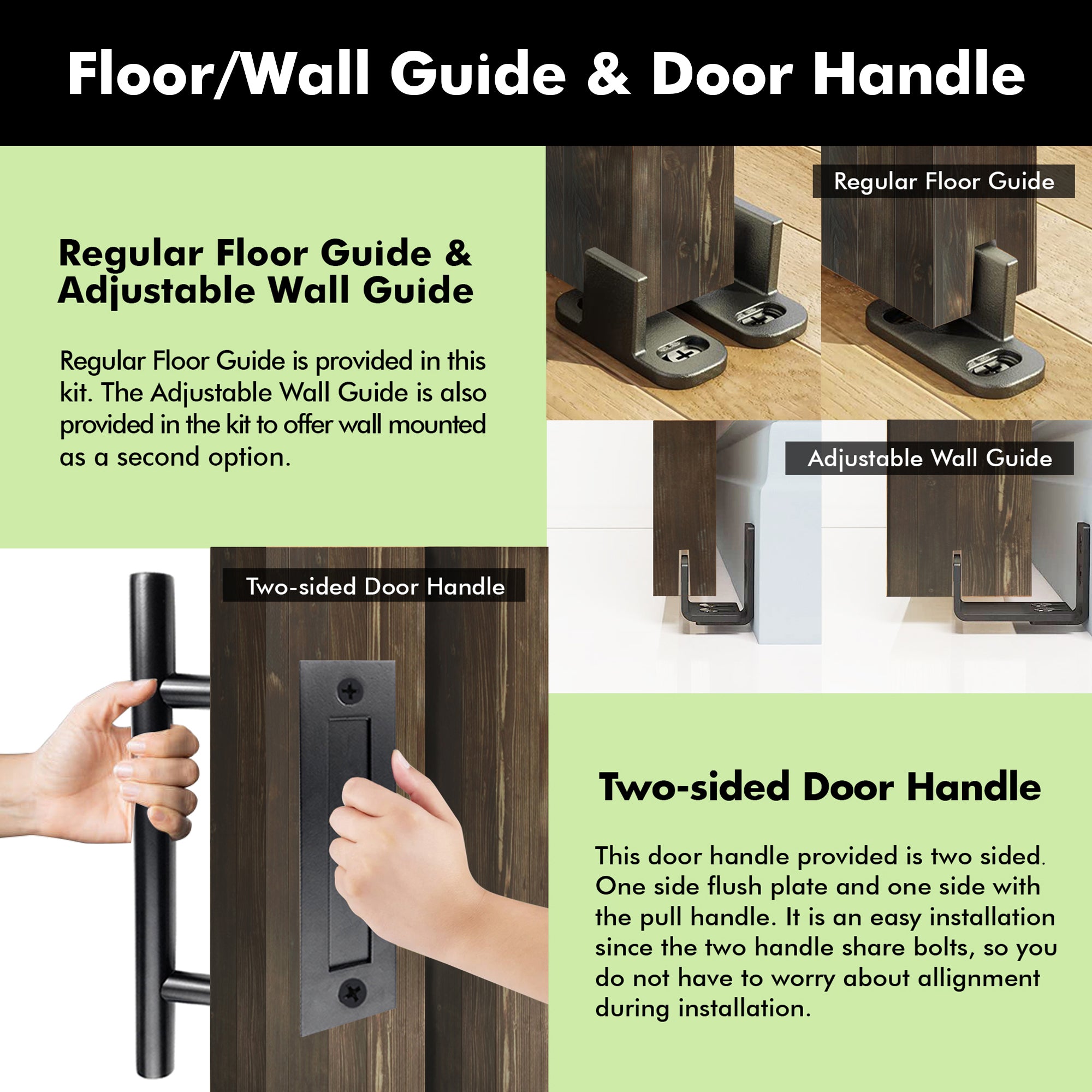 Floor/Wall Guide & Door Handle

Regular Floor Guide & Adjustable Wall Guide

Regular Floor Guide is provided in this kit. The Adjustable Wall Guide is also provided in the kit to offer wall mounted as a second option.

Regular Floor Guide

Adjustable Wall Guide

Two-sided Door Handle

Two-sided Door Handle

This door handle provided is two sided. One side flush plate and one side with the pull handle. It is an easy installation since the two handle share bolts, so you do not have to worry about allignment during installation.