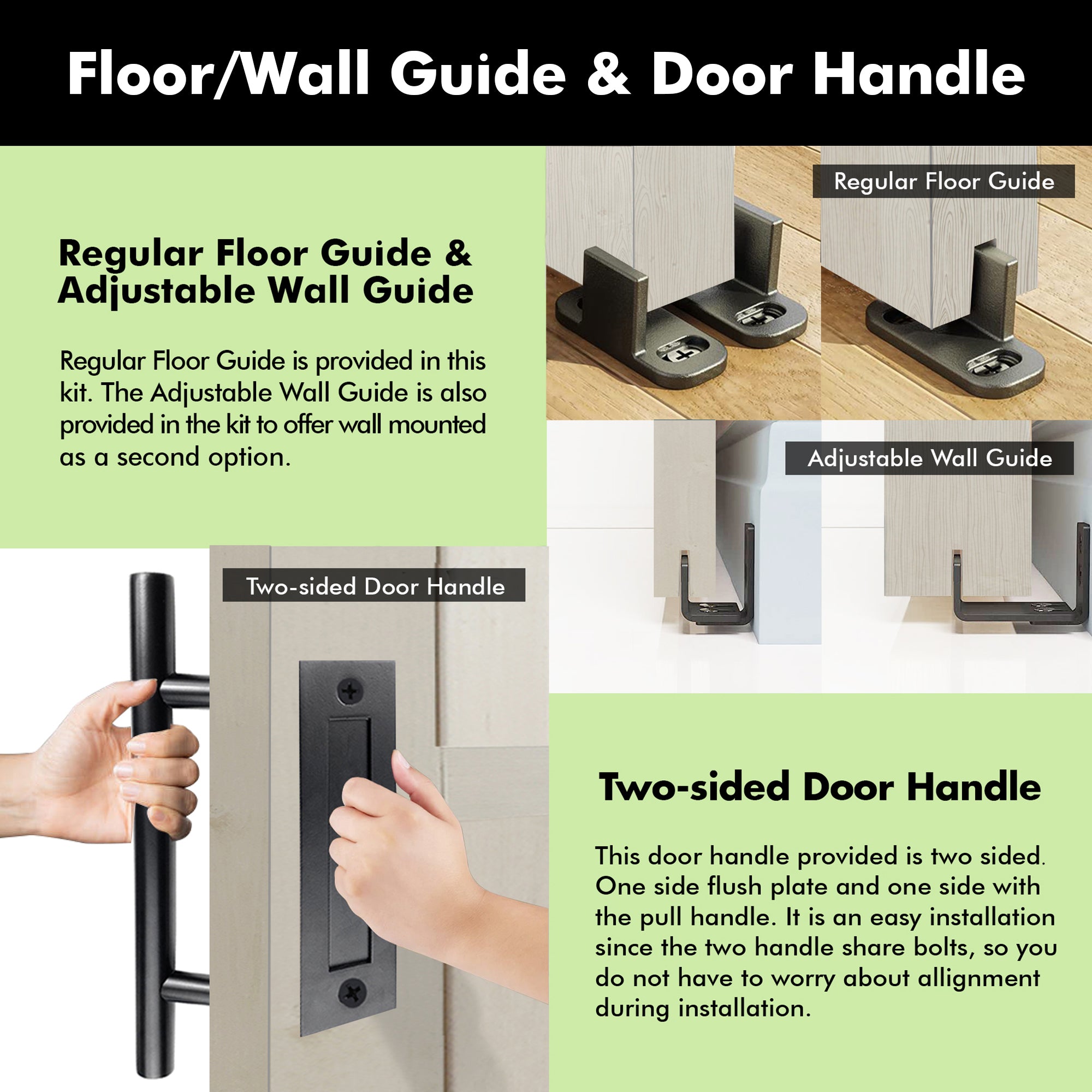 Floor/Wall Guide & Door Handle

Regular Floor Guide & Adjustable Wall Guide

Regular Floor Guide is provided in this kit. The Adjustable Wall Guide is also provided in the kit to offer wall mounted as a second option.

Regular Floor Guide

Adjustable Wall Guide

Two-sided Door Handle

Two-sided Door Handle

This door handle provided is two sided. One side flush plate and one side with the pull handle. It is an easy installation since the two handle share bolts, so you do not have to worry about allignment during installation.