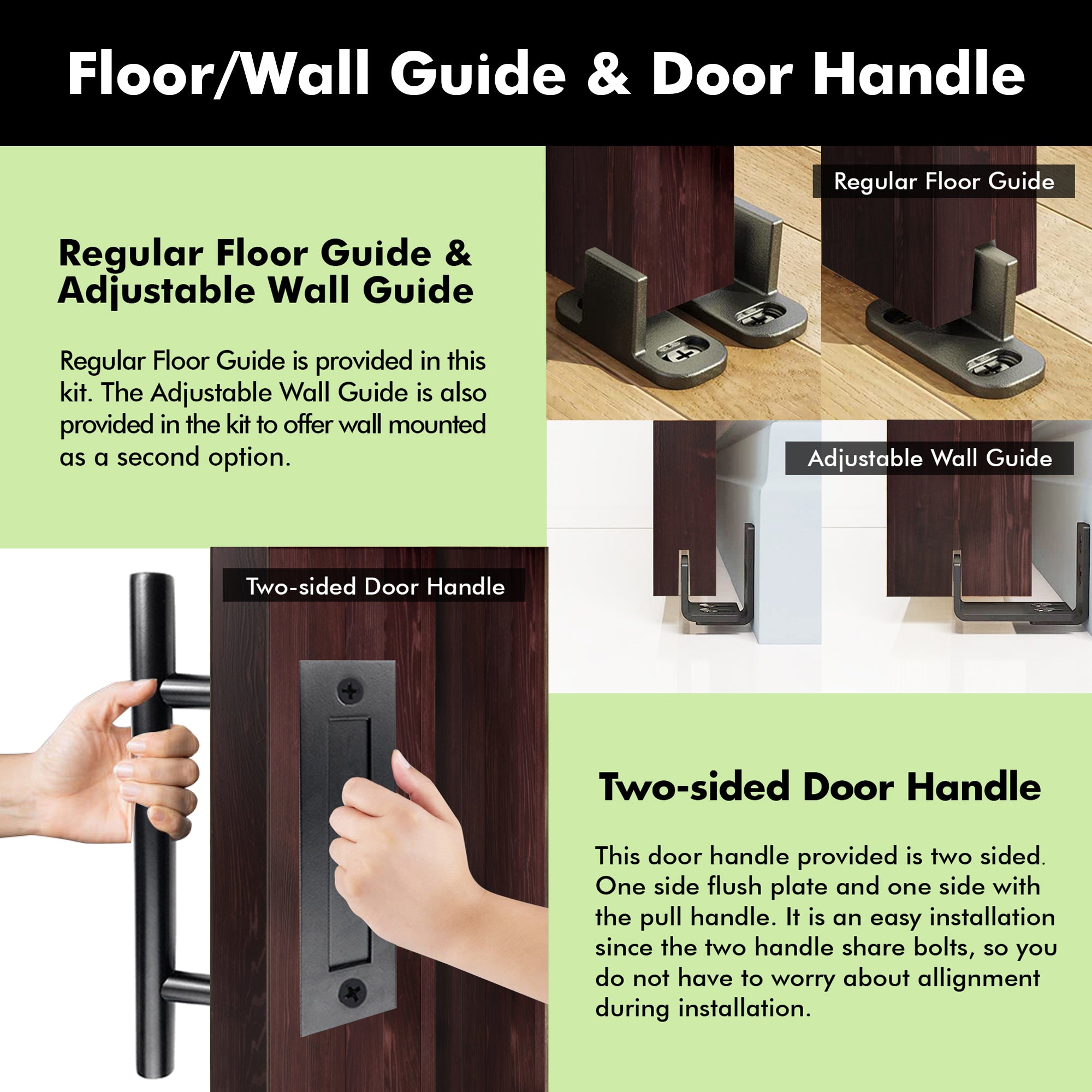 Floor/Wall Guide & Door Handle

Regular Floor Guide & Adjustable Wall Guide

Regular Floor Guide is provided in this kit. The Adjustable Wall Guide is also provided in the kit to offer wall mounted as a second option.

Regular Floor Guide

Adjustable Wall Guide

Two-sided Door Handle

Two-sided Door Handle

This door handle provided is two sided. One side flush plate and one side with the pull handle. It is an easy installation since the two handle share bolts, so you do not have to worry about allignment during installation.