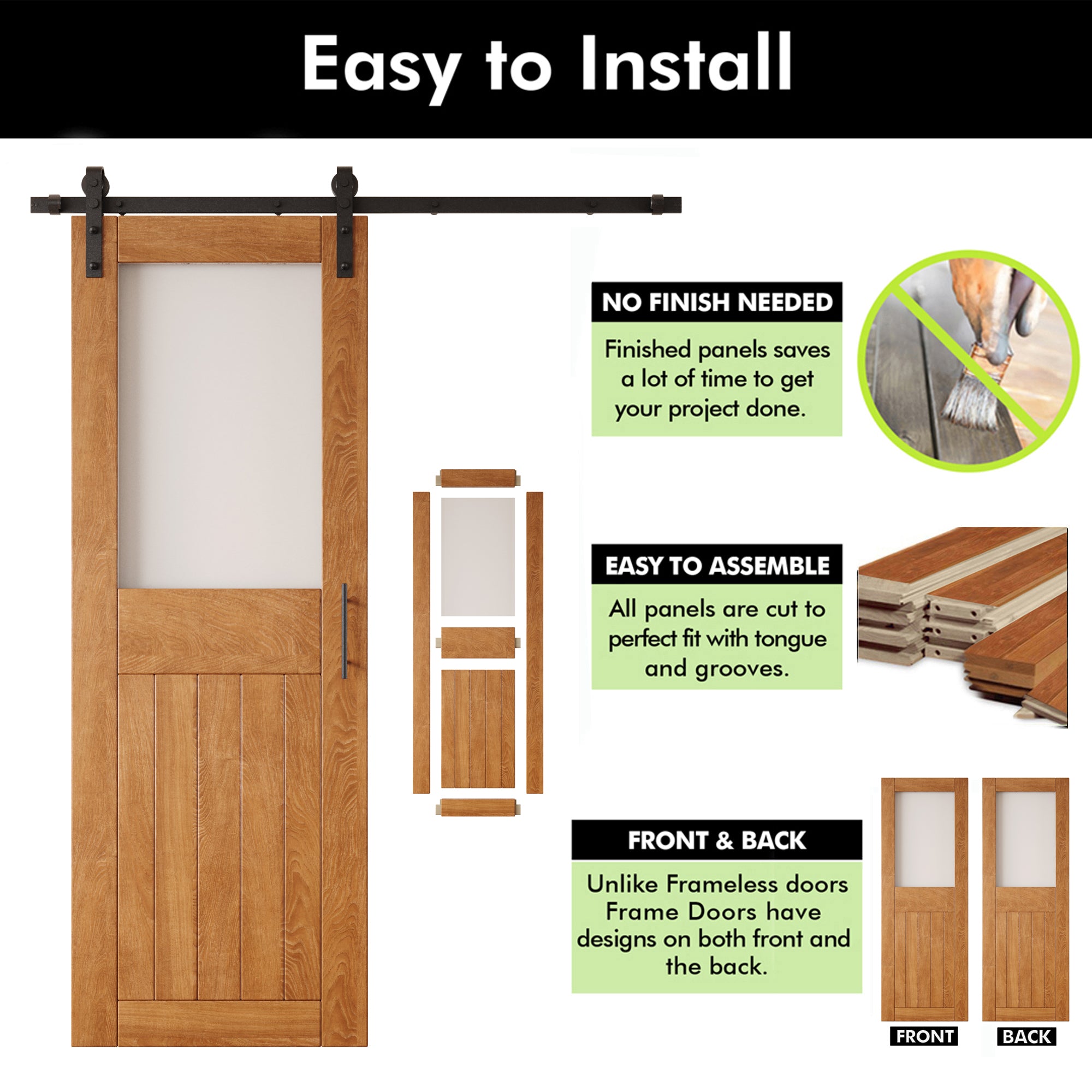 Easy to Install

NO FINISH NEEDED

Finished panels saves a lot of time to get your project done.

EASY TO ASSEMBLE

All panels are cut to perfect fit with tongue and grooves.

FRONT & BACK

Unlike Frameless doors Frame Doors have designs on both front and the back.

FRONT

BACK