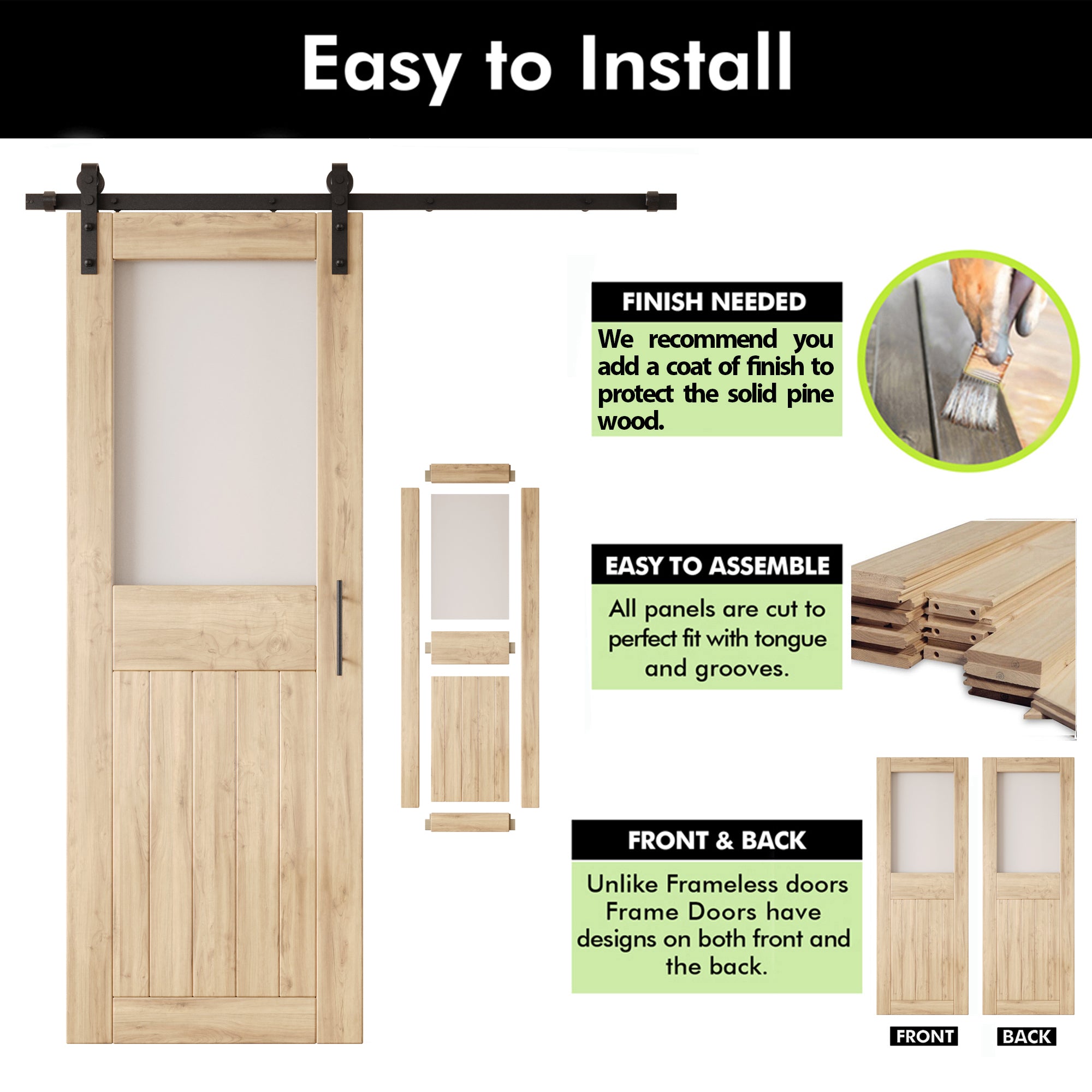 Easy to Install

FINISH NEEDED

We recommend you add a coat of finish to protect the solid pine wood.

EASY TO ASSEMBLE

All panels are cut to perfect fit with tongue and grooves.

FRONT & BACK

Unlike Frameless doors Frame Doors have designs on both front and the back.

FRONT

BACK