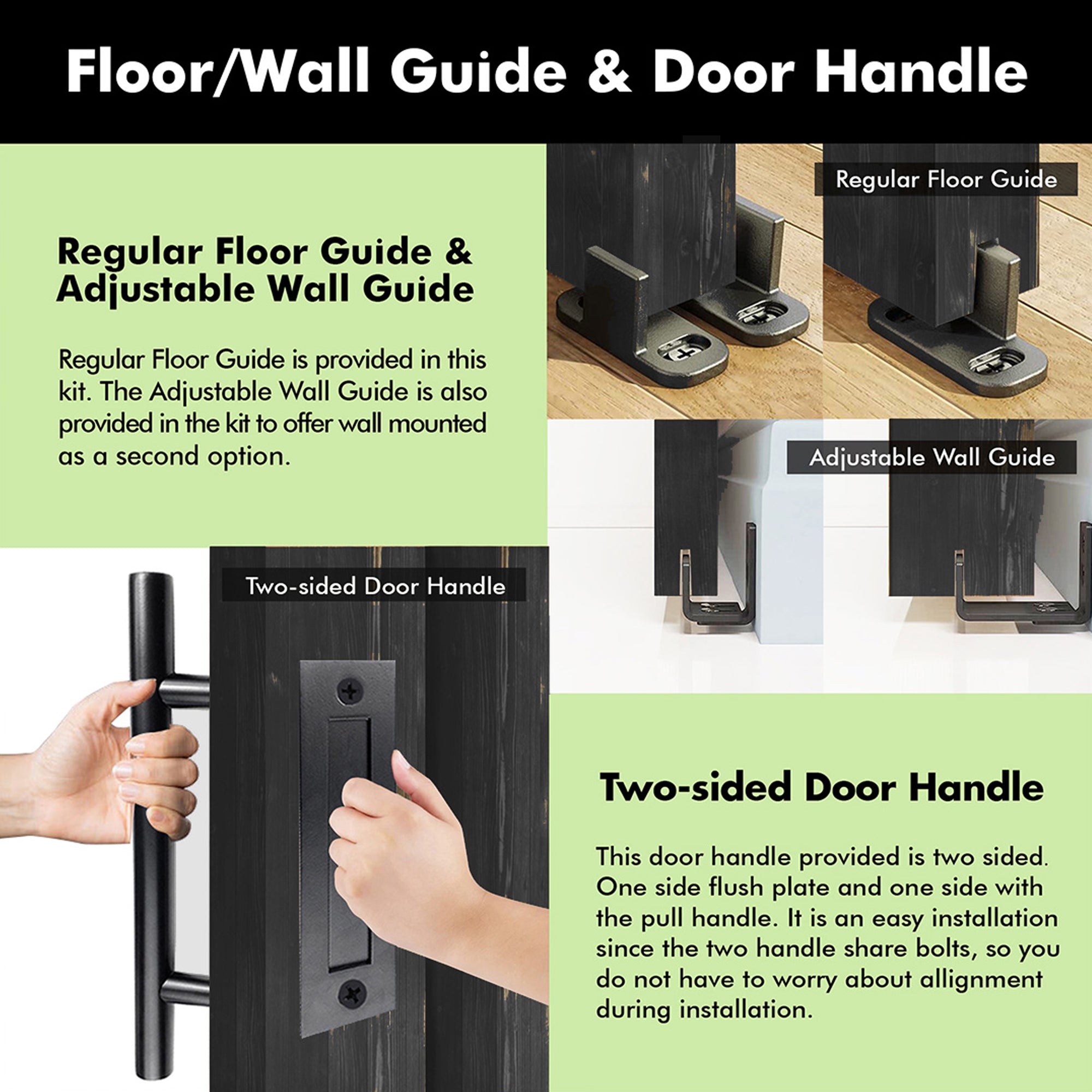 Floor/Wall Guide & Door Handle

Regular Floor Guide & Adjustable Wall Guide

Regular Floor Guide is provided in this kit. The Adjustable Wall Guide is also provided in the kit to offer wall mounted as a second option.

Regular Floor Guide

Adjustable Wall Guide

Two-sided Door Handle

Two-sided Door Handle

This door handle provided is two sided. One side flush plate and one side with the pull handle. It is an easy installation since the two handle share bolts, so you do not have to worry about allignment during installation.