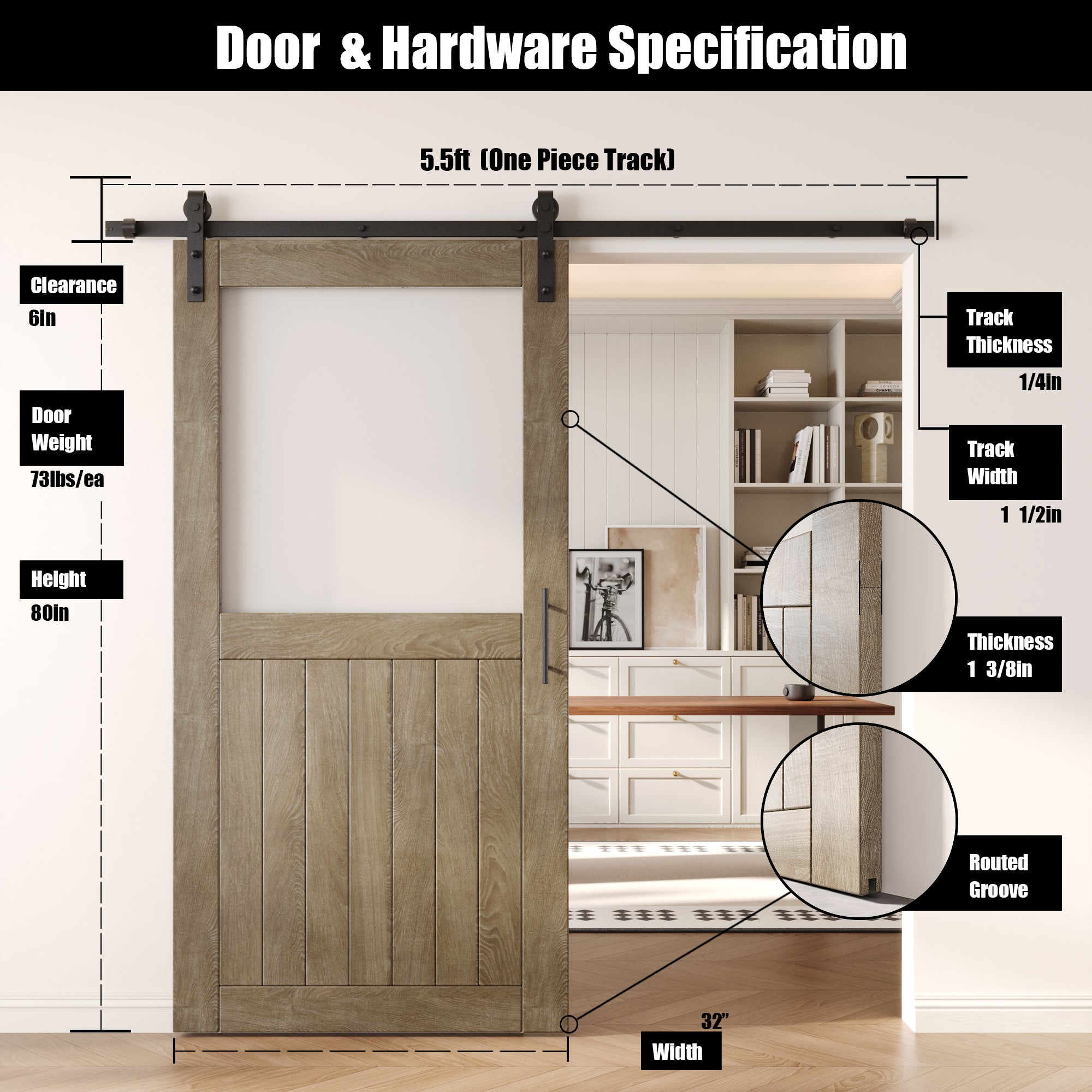 Door & Hardware Specification

5.5ft (One Piece Track)

Clearance
6in

Door Weight
73lbs/ea

Height
80in

Track Thickness
1/4in

Track Width
1 1/2in

Thickness
1 3/8in

Routed Groove

32"
Width