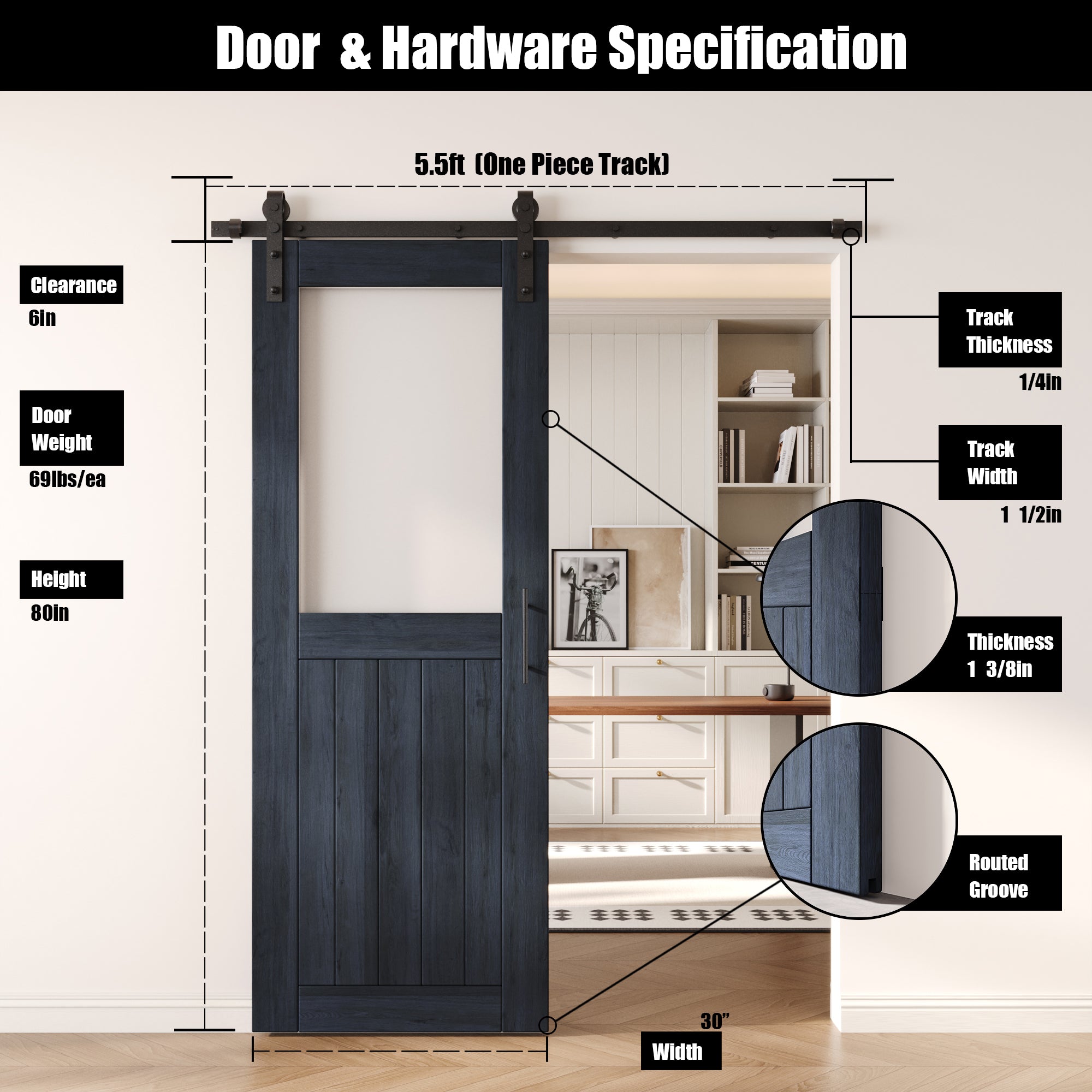 Door & Hardware Specification

5.5ft (One Piece Track)

Clearance
6in

Door Weight
69lbs/ea

Height
80in

Track Thickness
1/4in

Track Width
1 1/2in

Thickness
1 3/8in

Routed Groove

30"
Width