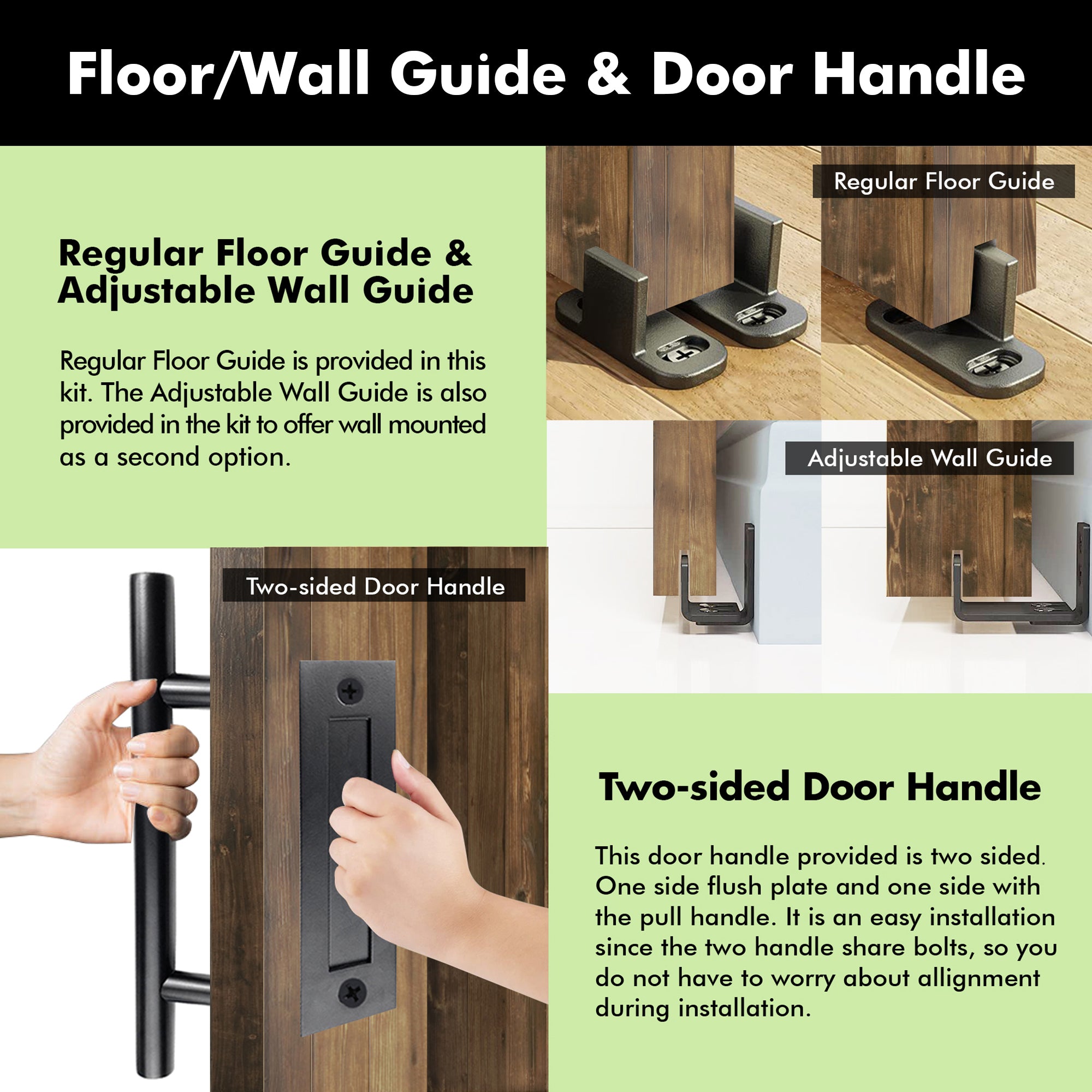 Floor/Wall Guide & Door Handle

Regular Floor Guide & Adjustable Wall Guide

Regular Floor Guide is provided in this kit. The Adjustable Wall Guide is also provided in the kit to offer wall mounted as a second option.

Regular Floor Guide

Adjustable Wall Guide

Two-sided Door Handle

Two-sided Door Handle

This door handle provided is two sided. One side flush plate and one side with the pull handle. It is an easy installation since the two handle share bolts, so you do not have to worry about allignment during installation.