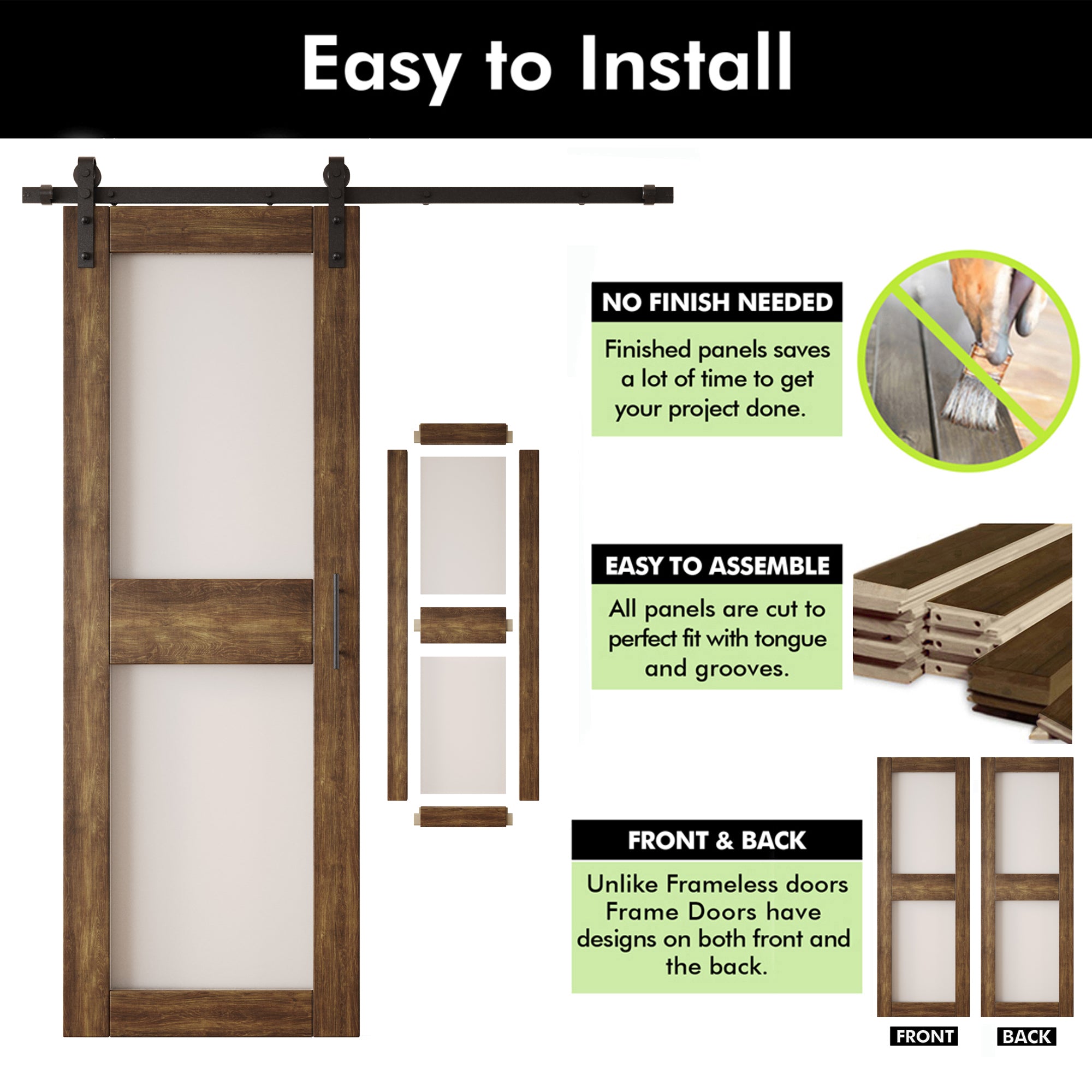 Easy to Install

NO FINISH NEEDED

Finished panels saves a lot of time to get your project done.

EASY TO ASSEMBLE

All panels are cut to perfect fit with tongue and grooves.

FRONT & BACK

Unlike Frameless doors Frame Doors have designs on both front and the back.

FRONT

BACK