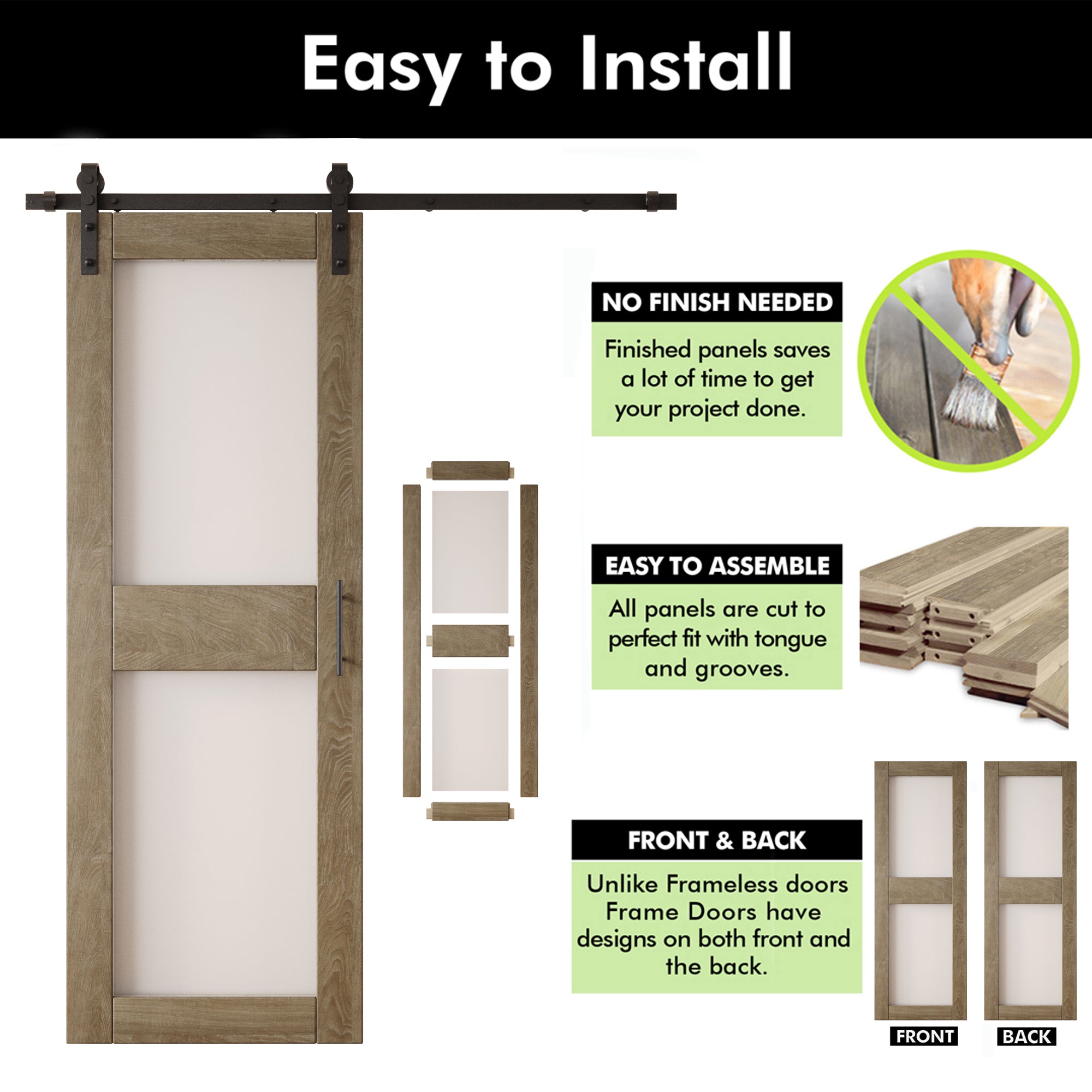 Easy to Install

NO FINISH NEEDED

Finished panels saves a lot of time to get your project done.

EASY TO ASSEMBLE

All panels are cut to perfect fit with tongue and grooves.

FRONT & BACK

Unlike Frameless doors Frame Doors have designs on both front and the back.

FRONT

BACK