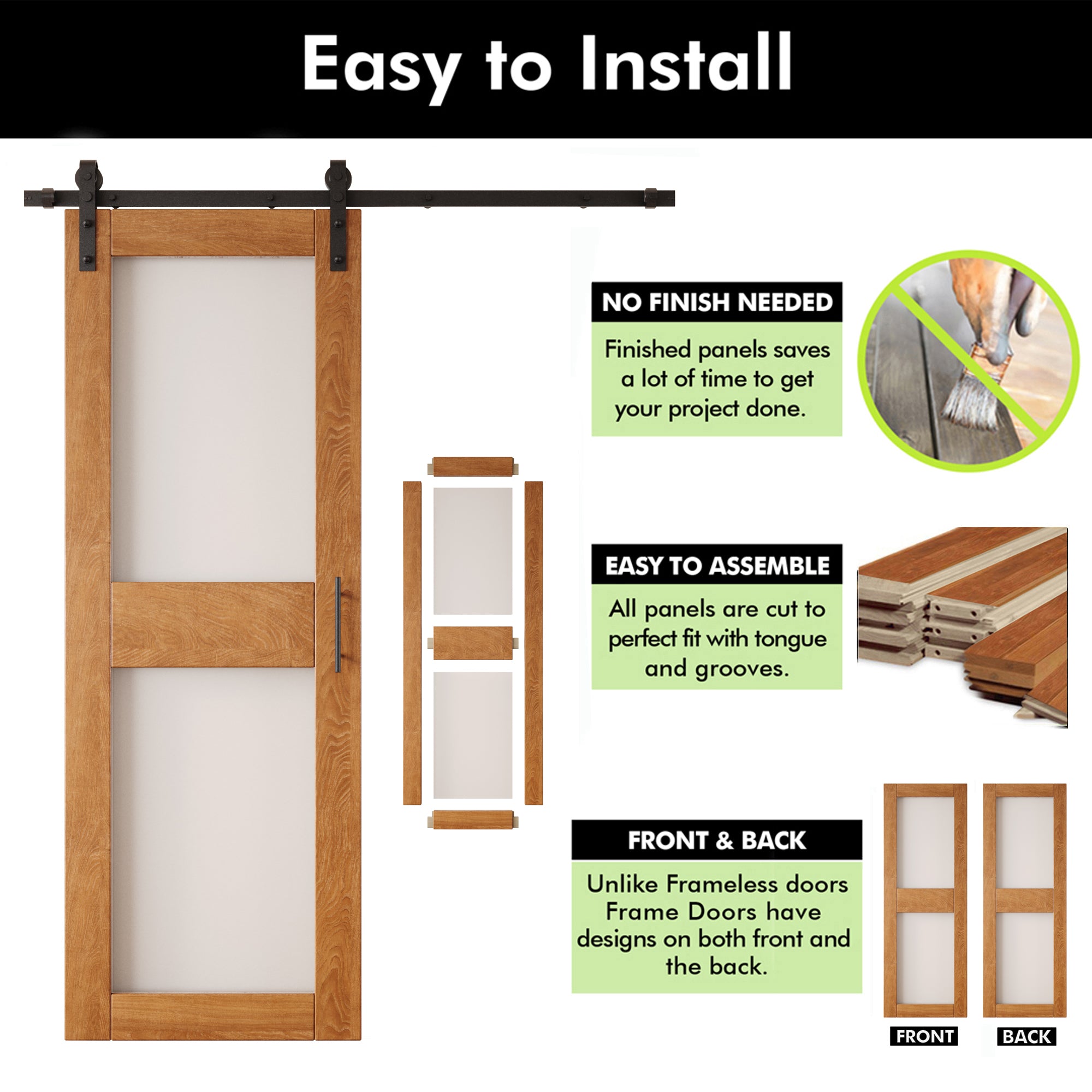 Easy to Install

NO FINISH NEEDED

Finished panels saves a lot of time to get your project done.

EASY TO ASSEMBLE

All panels are cut to perfect fit with tongue and grooves.

FRONT & BACK

Unlike Frameless doors Frame Doors have designs on both front and the back.

FRONT

BACK