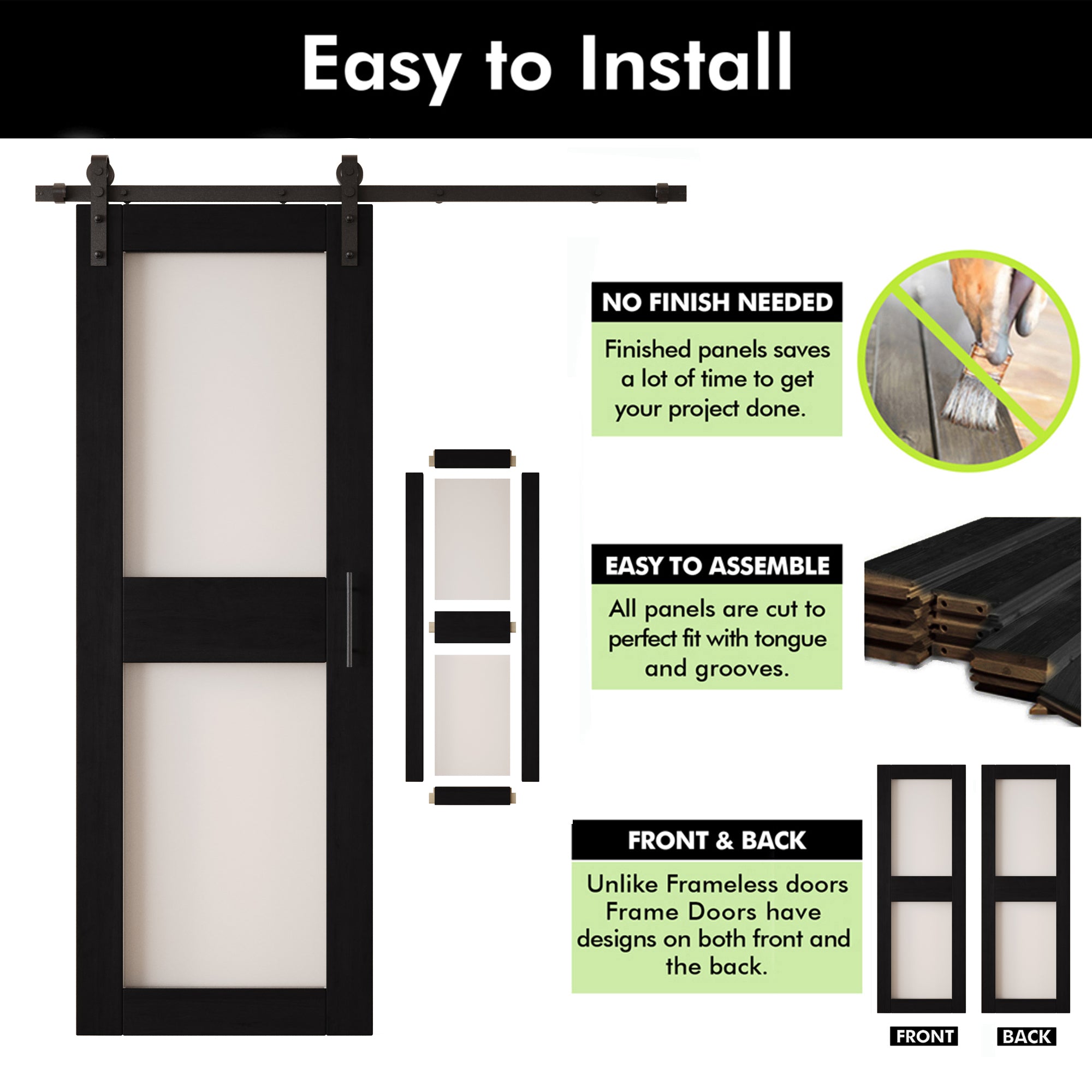 Easy to Install

NO FINISH NEEDED

Finished panels saves a lot of time to get your project done.

EASY TO ASSEMBLE

All panels are cut to perfect fit with tongue and grooves.

FRONT & BACK

Unlike Frameless doors Frame Doors have designs on both front and the back.

FRONT

BACK