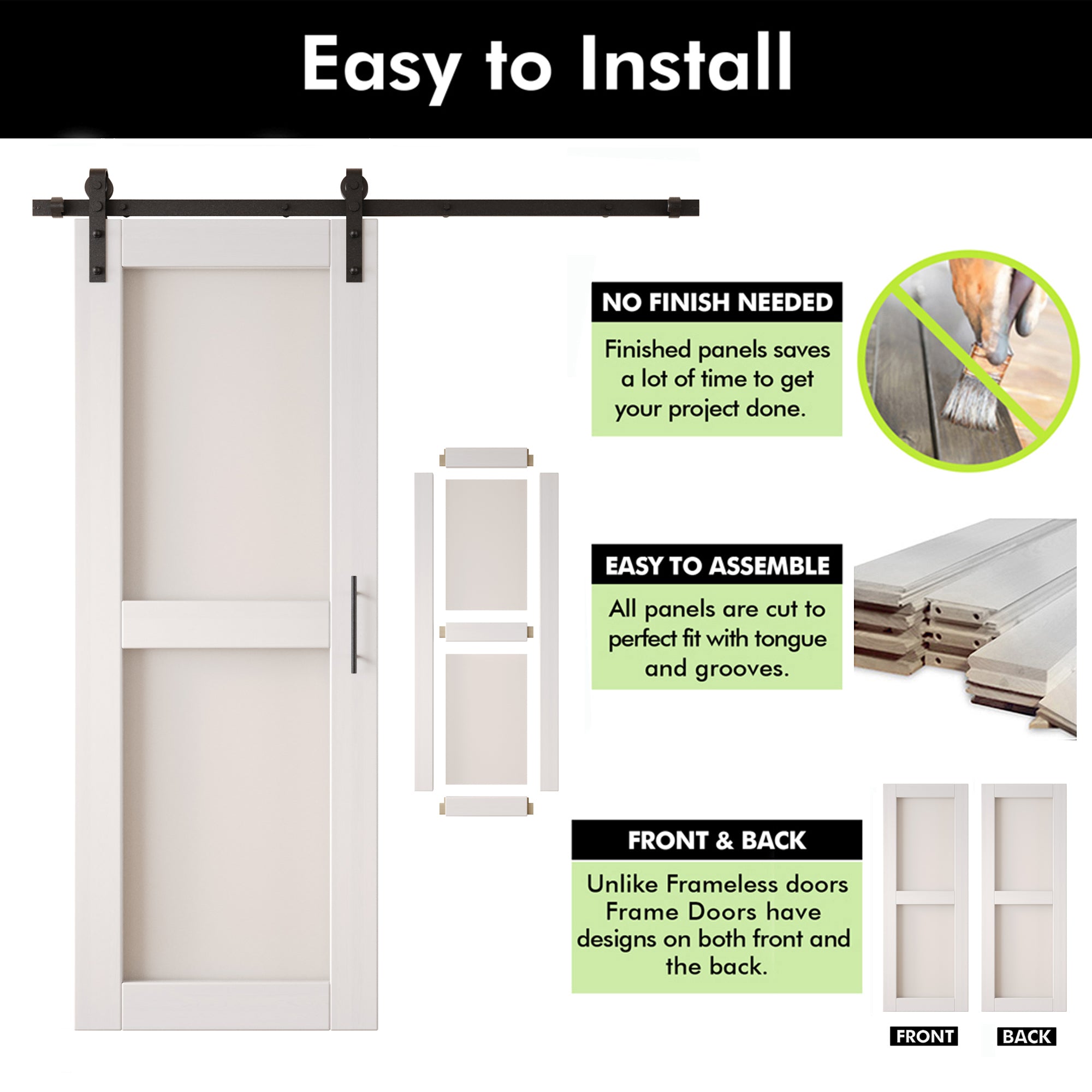 Easy to Install

NO FINISH NEEDED

Finished panels saves a lot of time to get your project done.

EASY TO ASSEMBLE

All panels are cut to perfect fit with tongue and grooves.

FRONT & BACK

Unlike Frameless doors Frame Doors have designs on both front and the back.

FRONT

BACK