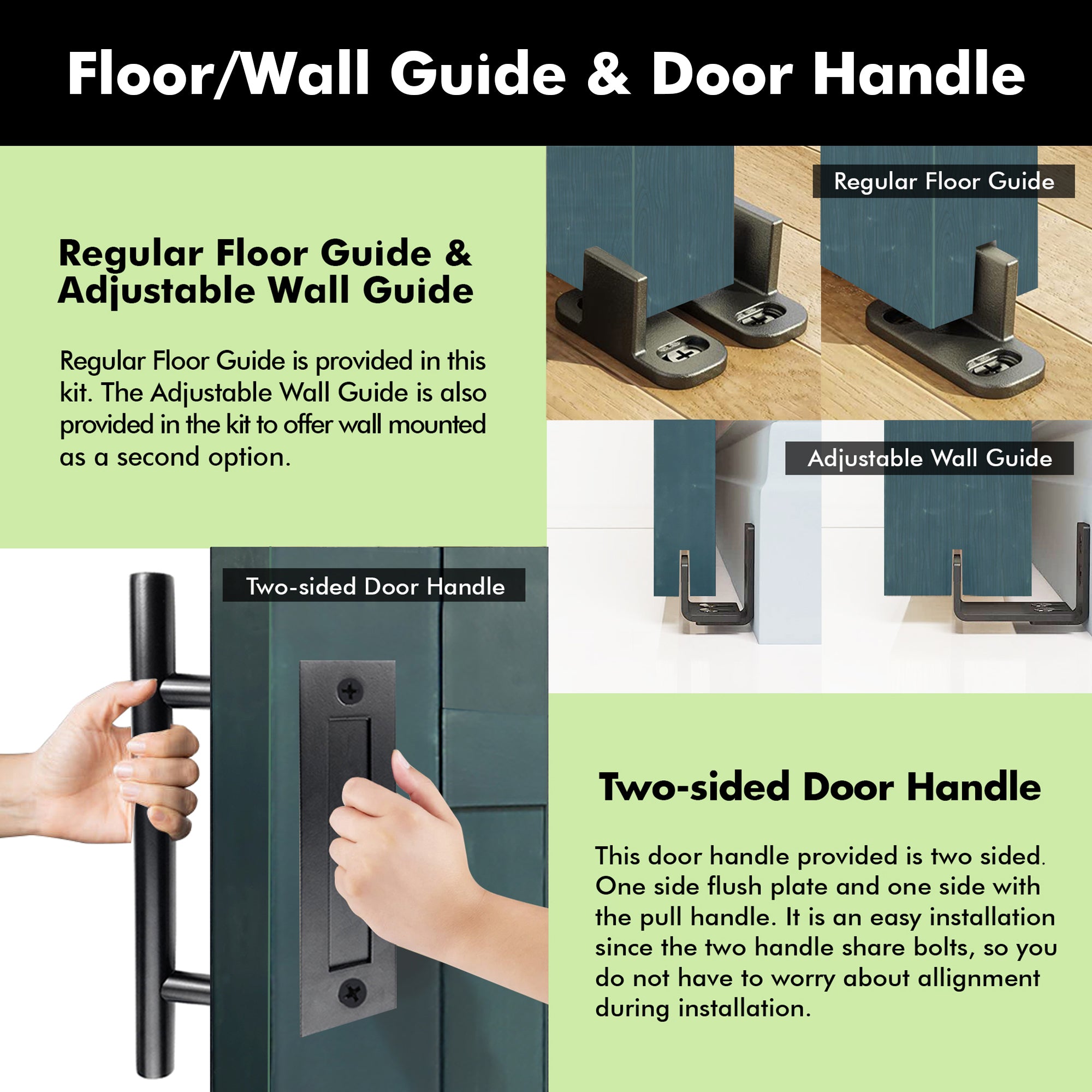 Floor/Wall Guide & Door Handle

Regular Floor Guide & Adjustable Wall Guide

Regular Floor Guide is provided in this kit. The Adjustable Wall Guide is also provided in the kit to offer wall mounted as a second option.

Regular Floor Guide

Adjustable Wall Guide

Two-sided Door Handle

Two-sided Door Handle

This door handle provided is two sided. One side flush plate and one side with the pull handle. It is an easy installation since the two handle share bolts, so you do not have to worry about allignment during installation.