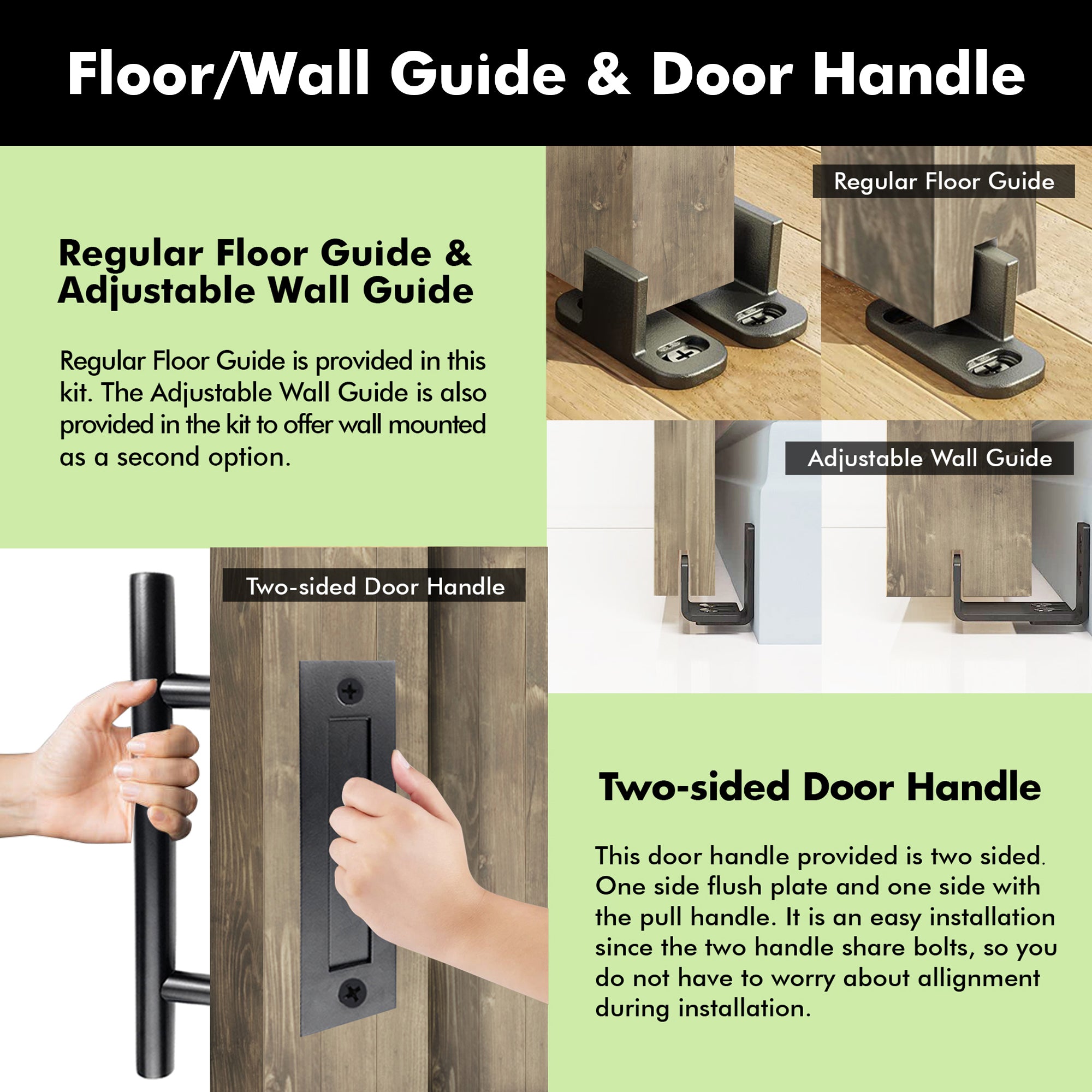 Floor/Wall Guide & Door Handle

Regular Floor Guide & Adjustable Wall Guide

Regular Floor Guide is provided in this kit. The Adjustable Wall Guide is also provided in the kit to offer wall mounted as a second option.

Regular Floor Guide

Adjustable Wall Guide

Two-sided Door Handle

Two-sided Door Handle

This door handle provided is two sided. One side flush plate and one side with the pull handle. It is an easy installation since the two handle share bolts, so you do not have to worry about allignment during installation.