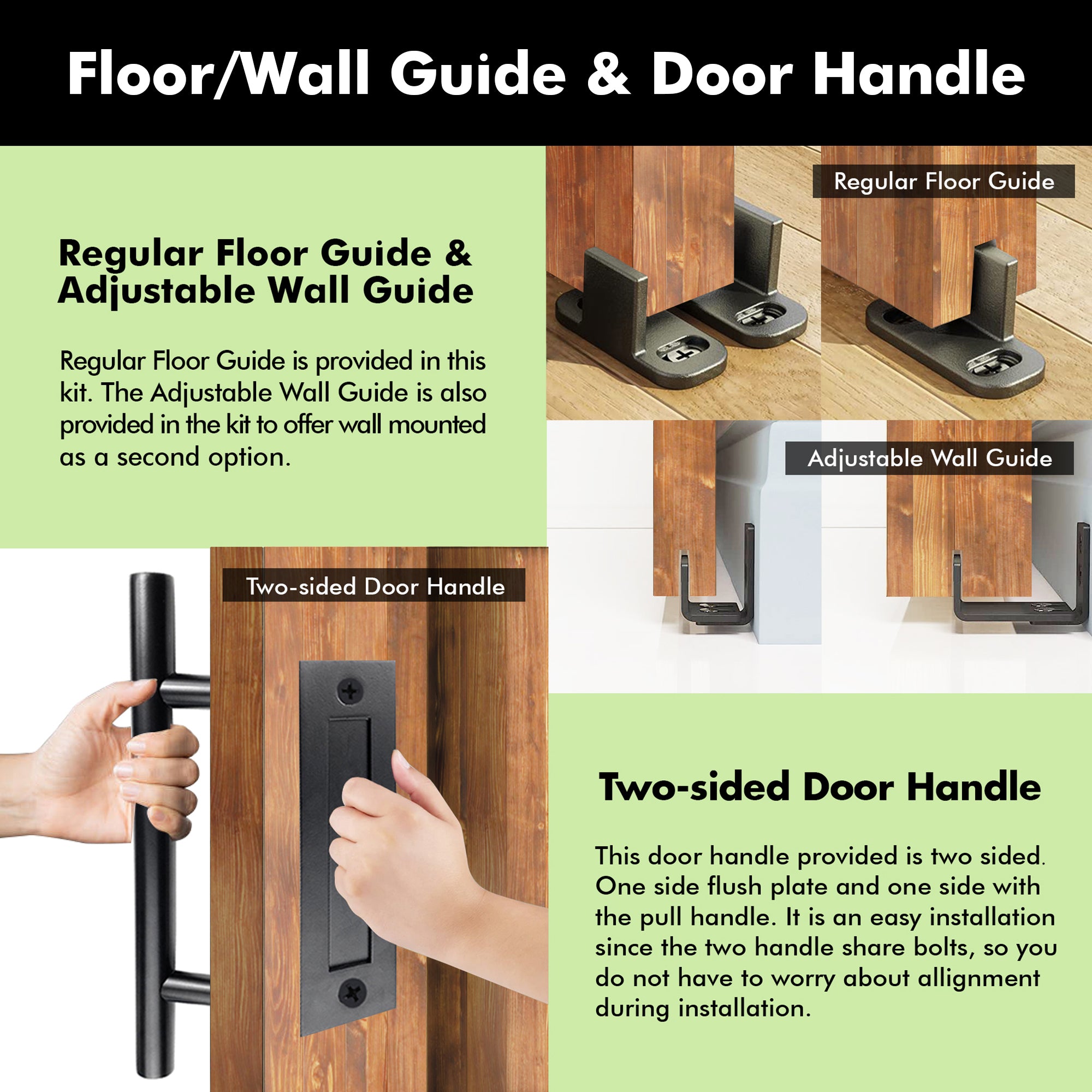 Floor/Wall Guide & Door Handle

Regular Floor Guide & Adjustable Wall Guide

Regular Floor Guide is provided in this kit. The Adjustable Wall Guide is also provided in the kit to offer wall mounted as a second option.

Regular Floor Guide

Adjustable Wall Guide

Two-sided Door Handle

Two-sided Door Handle

This door handle provided is two sided. One side flush plate and one side with the pull handle. It is an easy installation since the two handle share bolts, so you do not have to worry about allignment during installation.