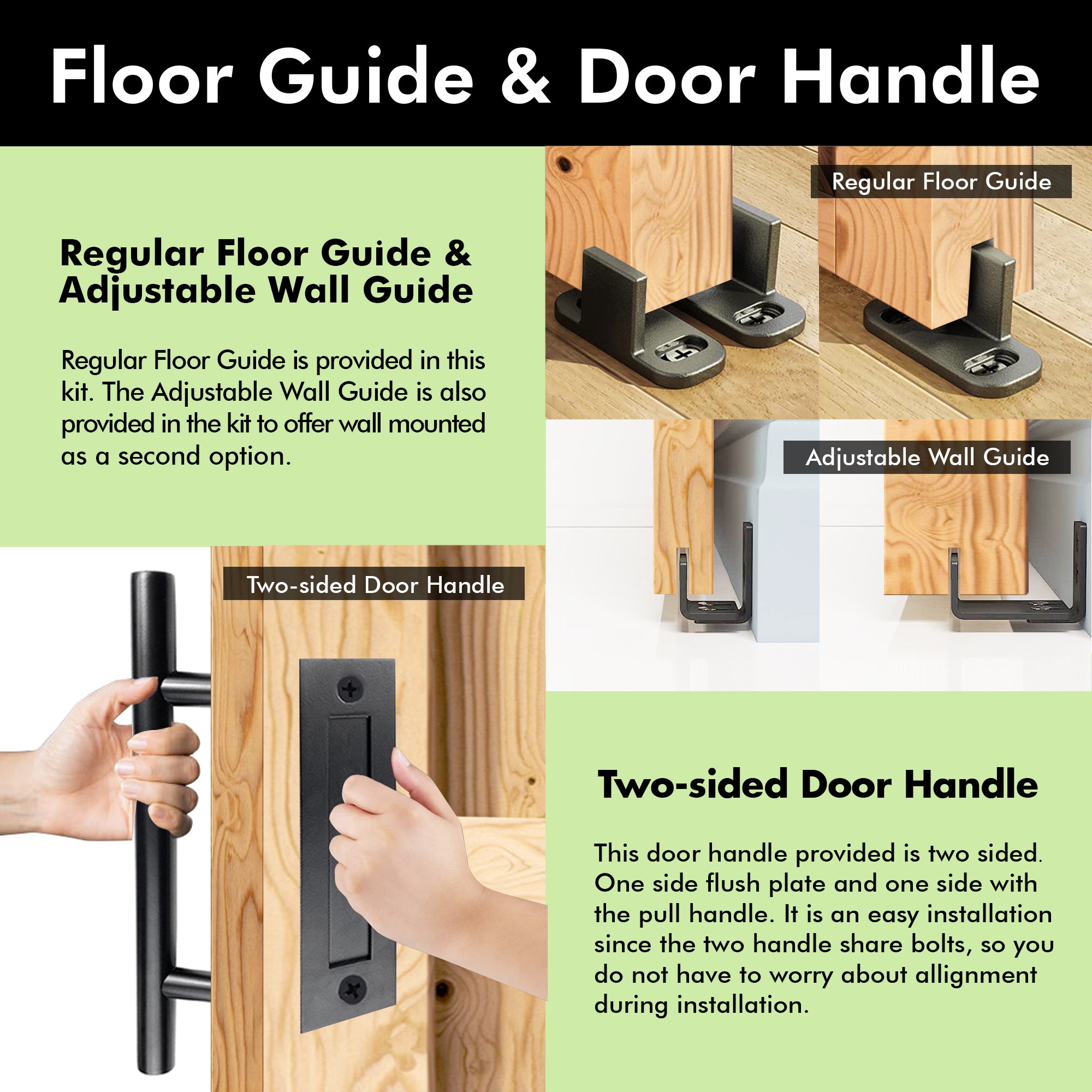 Floor Guide & Door Handle

Regular Floor Guide & Adjustable Wall Guide

Regular Floor Guide is provided in this kit. The Adjustable Wall Guide is also provided in the kit to offer wall mounted as a second option.

Regular Floor Guide

Adjustable Wall Guide

Two-sided Door Handle

Two-sided Door Handle

This door handle provided is two sided. One side flush plate and one side with the pull handle. It is an easy installation since the two handle share bolts, so you do not have to worry about allignment during installation.