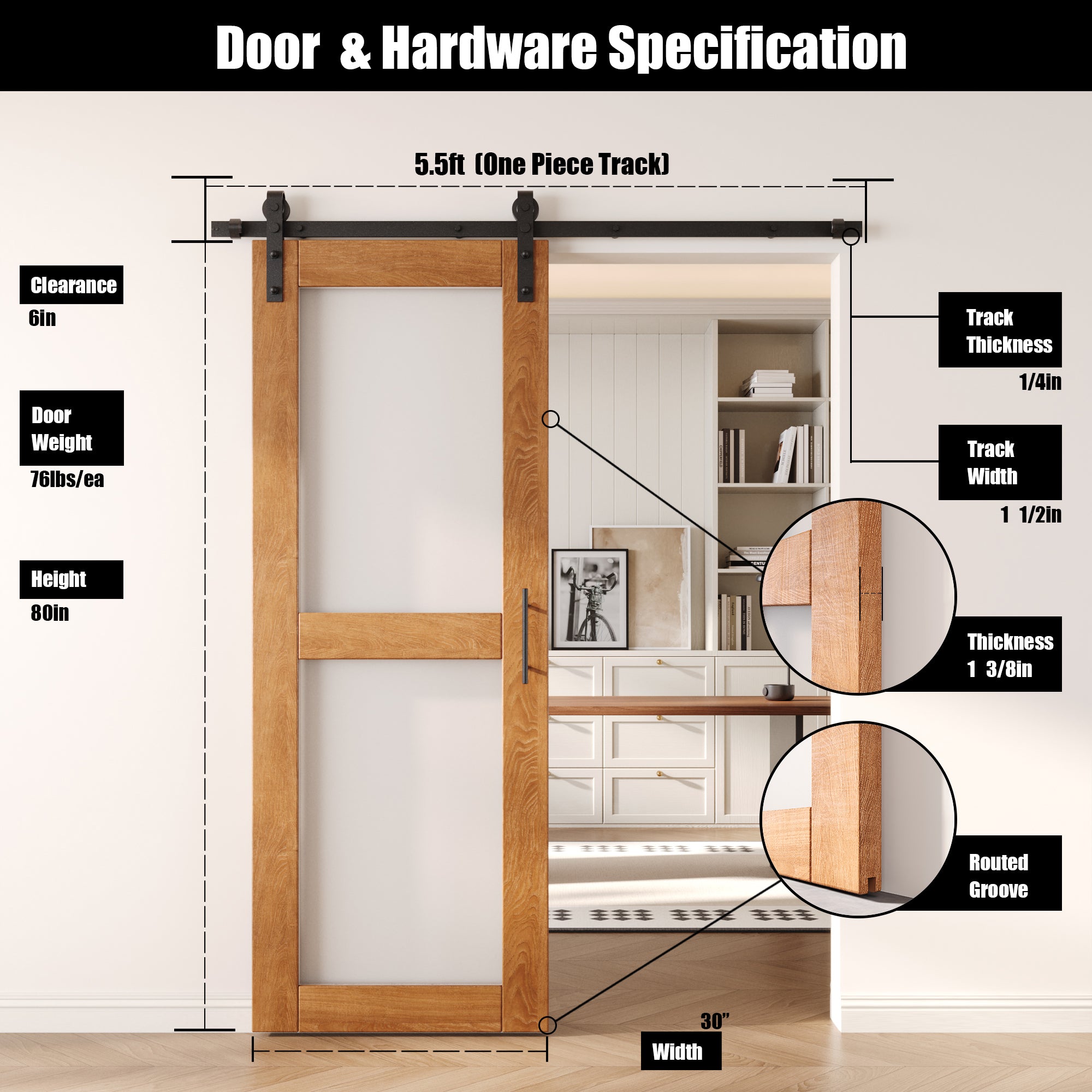 Door & Hardware Specification

5.5ft (One Piece Track)

Clearance
6in

Door Weight
76lbs/ea

Height
80in

Track Thickness
1/4in

Track Width
1 1/2in

Thickness
1 3/8in

Routed Groove

30"
Width