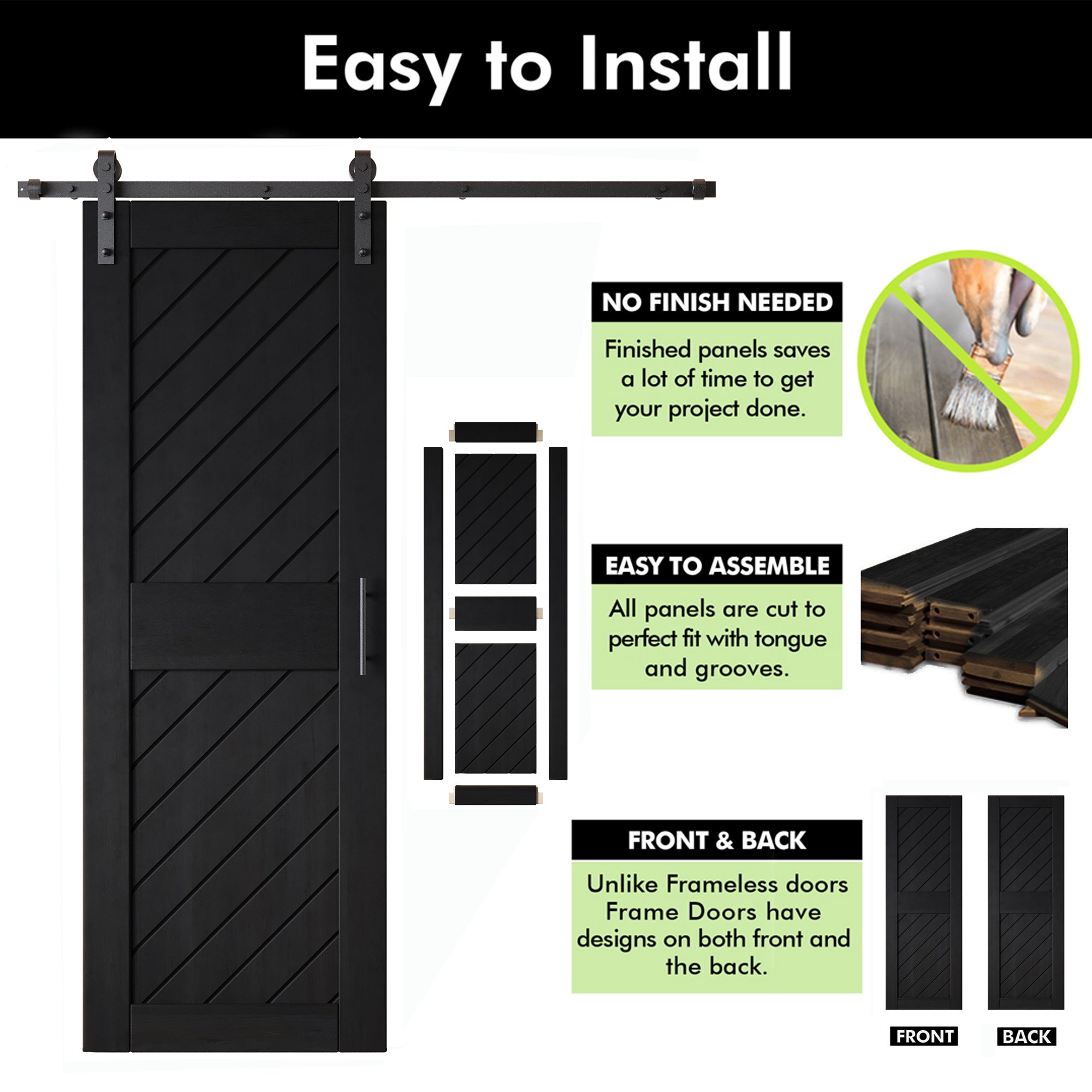 Easy to Install

NO FINISH NEEDED

Finished panels saves a lot of time to get your project done.

EASY TO ASSEMBLE

All panels are cut to perfect fit with tongue and grooves.

FRONT & BACK

Unlike Frameless doors Frame Doors have designs on both front and the back.

FRONT

BACK