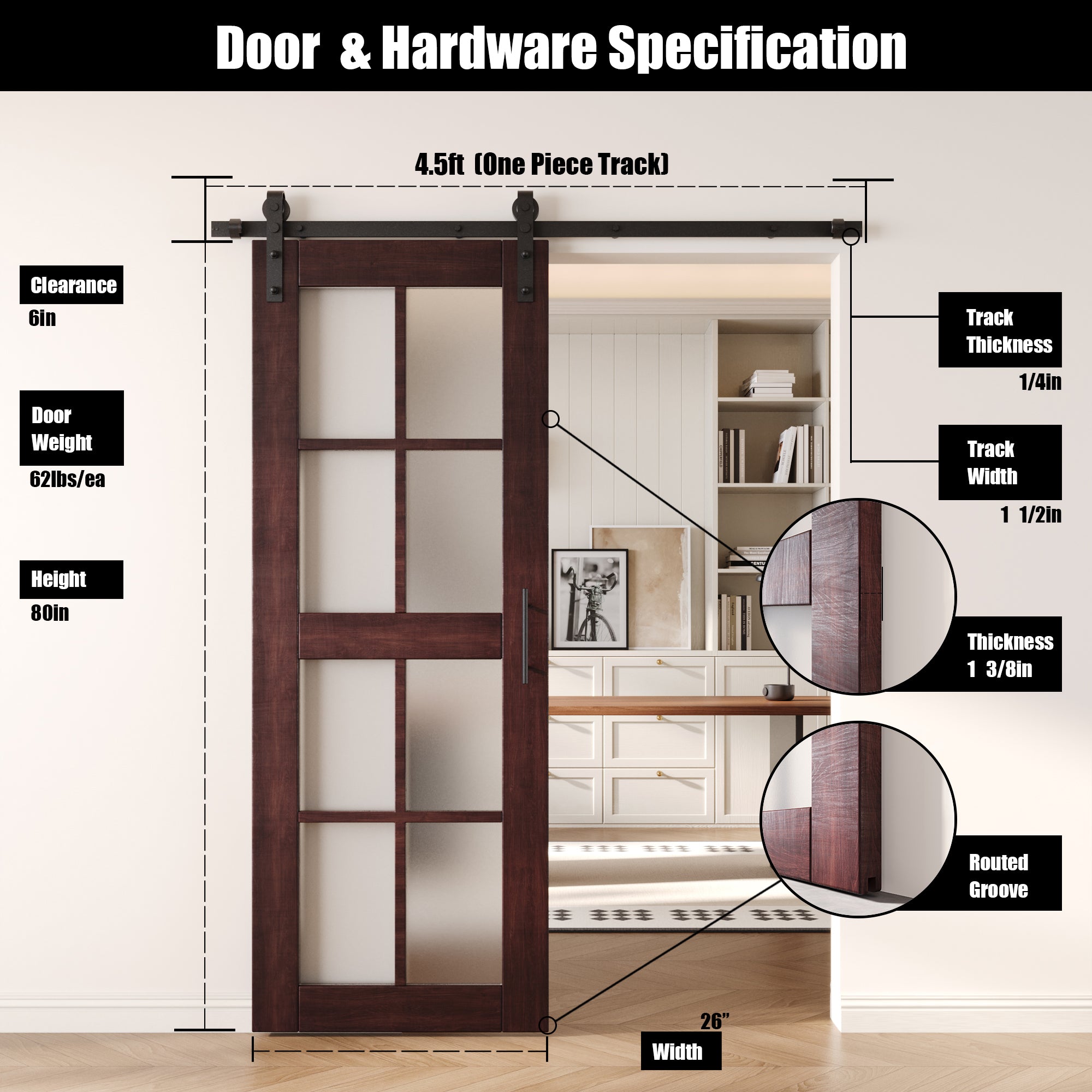 Door & Hardware Specification

4.5ft (One Piece Track)

Clearance
6in

Door Weight
62lbs/ea

Height
80in

Track Thickness
1/4in

Track Width
1 1/2in

Thickness
1 3/8in

Routed Groove

26"
Width