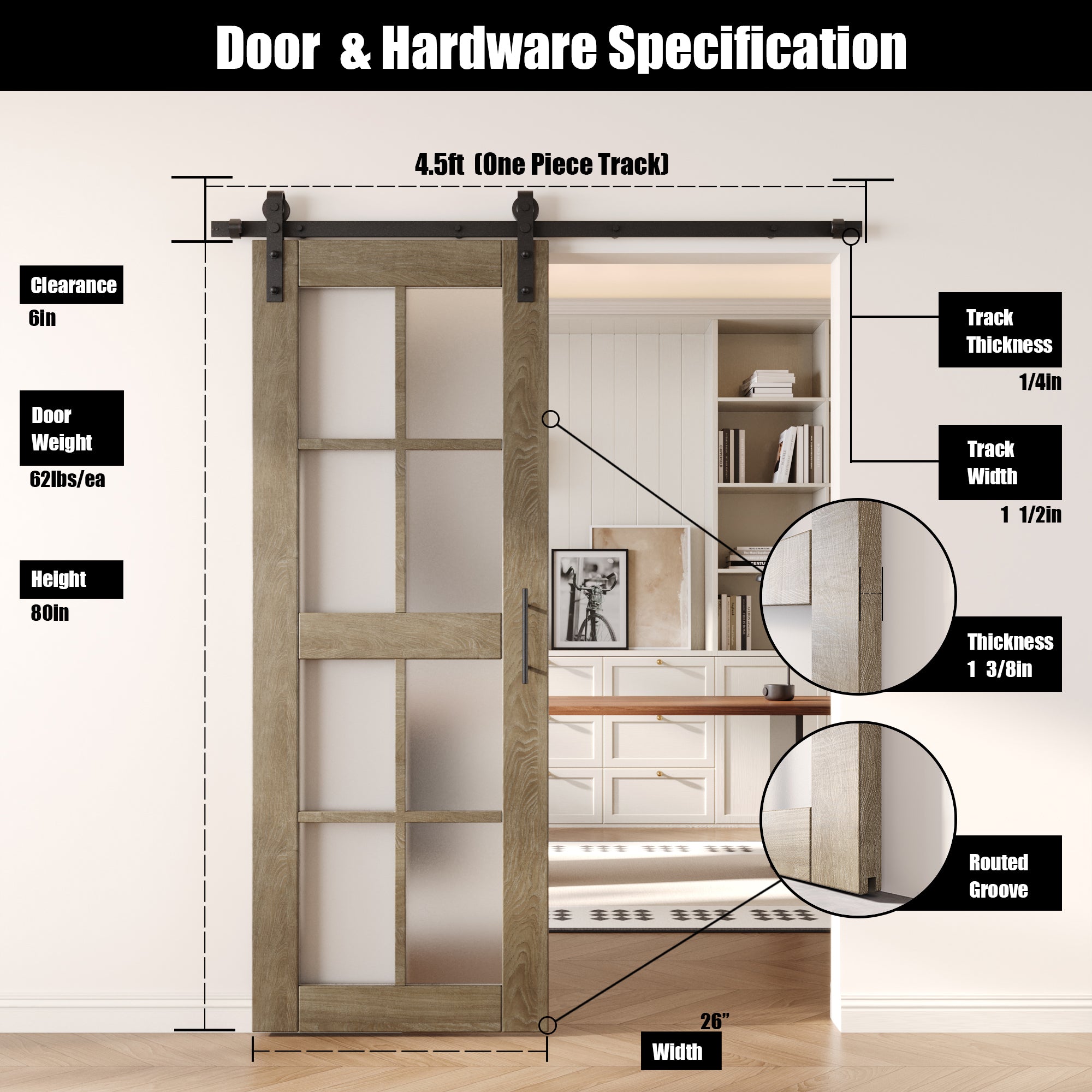 Door & Hardware Specification

4.5ft (One Piece Track)

Clearance
6in

Door Weight
62lbs/ea

Height
80in

Track Thickness
1/4in

Track Width
1 1/2in

Thickness
1 3/8in

Routed Groove

26"
Width