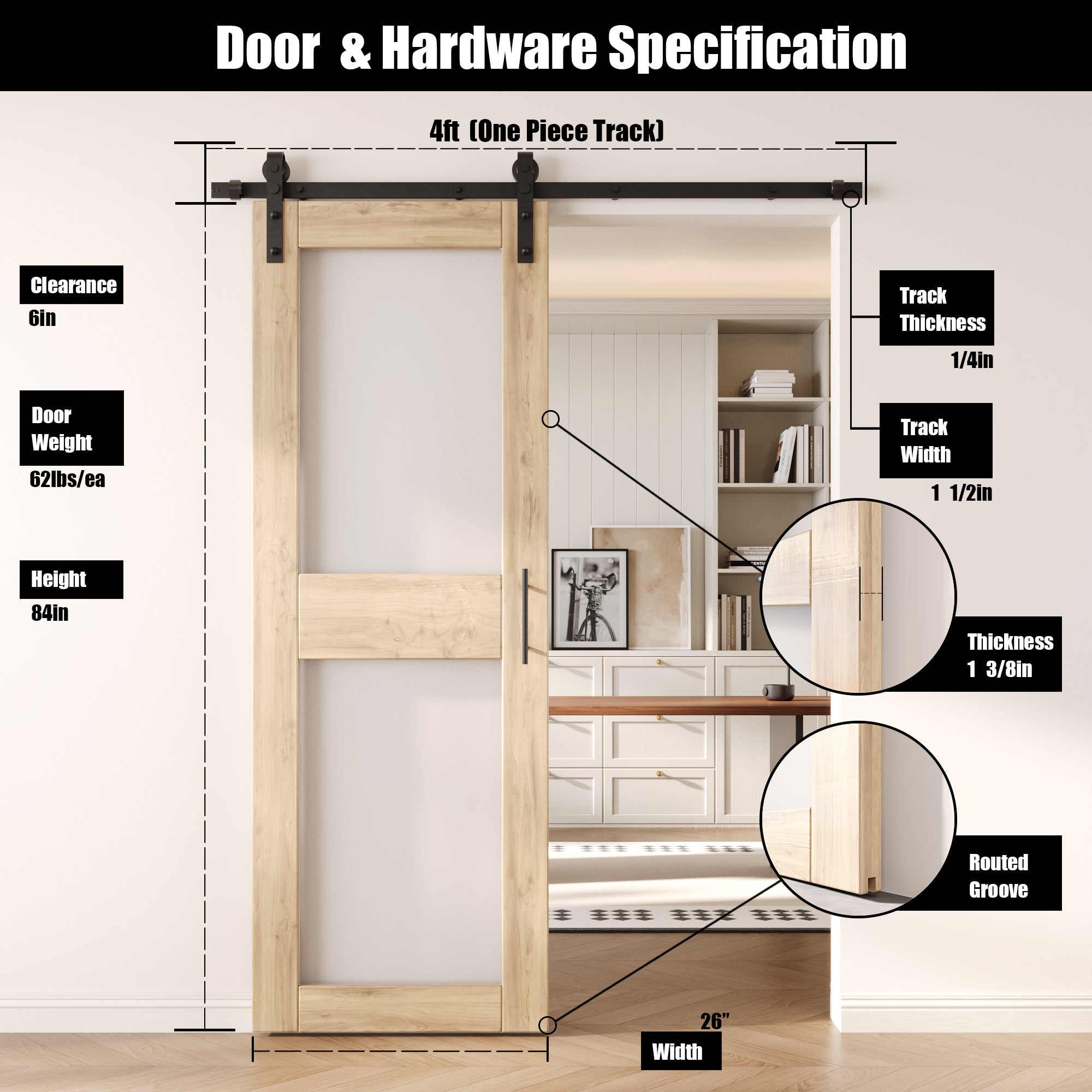 Door & Hardware Specification

4ft (One Piece Track)

Clearance
6in

Door Weight
62lbs/ea

Height
84in

Track Thickness
1/4in

Track Width
1 1/2in

Thickness
1 3/8in

Routed Groove

26”
Width