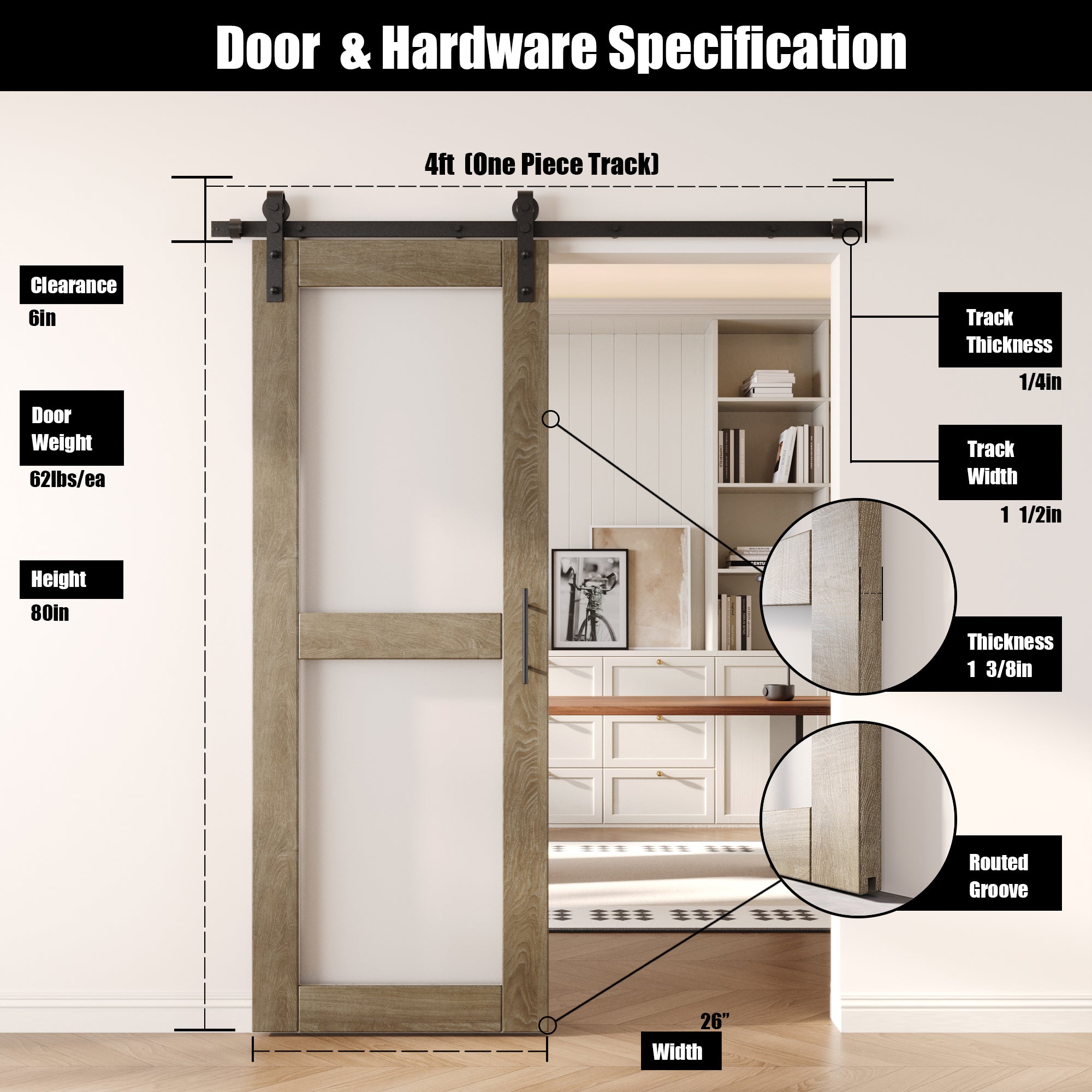 Door & Hardware Specification

4ft (One Piece Track)

Clearance
6in

Door Weight
62lbs/ea

Height
80in

Track Thickness
1/4in

Track Width
1 1/2in

Thickness
1 3/8in

Routed Groove

26”
Width