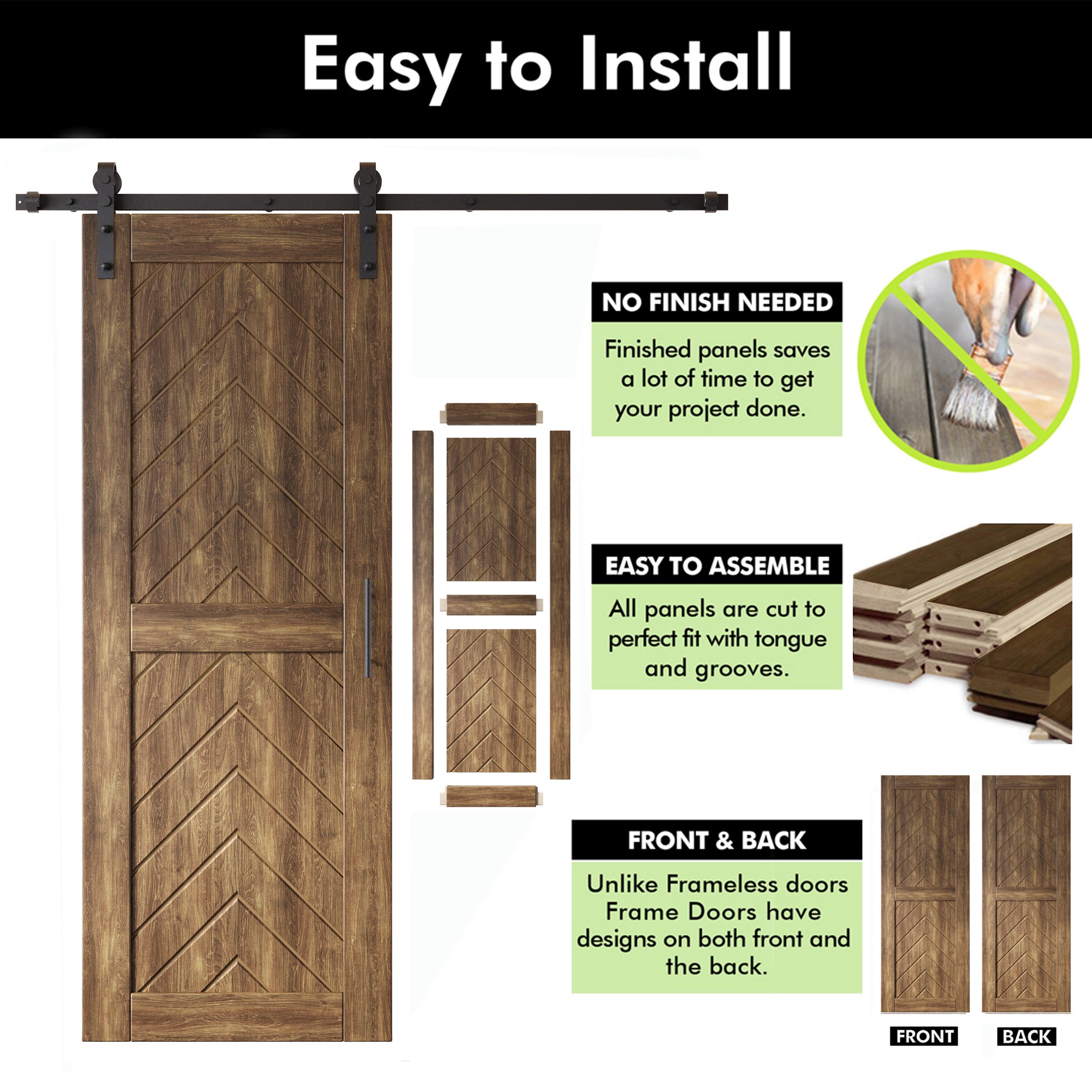 Easy to Install

NO FINISH NEEDED

Finished panels saves a lot of time to get your project done.

EASY TO ASSEMBLE

All panels are cut to perfect fit with tongue and grooves.

FRONT & BACK

Unlike Frameless doors Frame Doors have designs on both front and the back.

FRONT

BACK