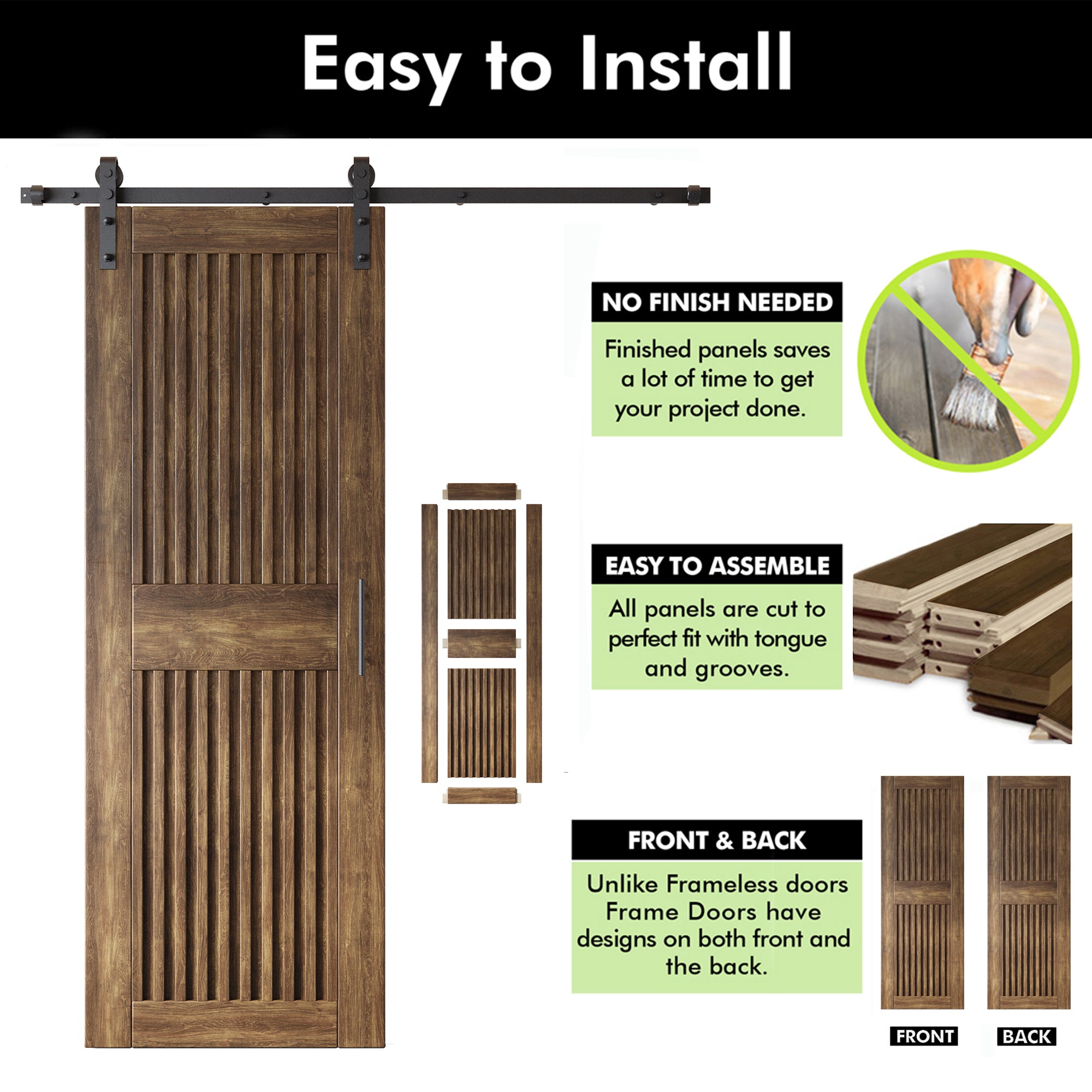 Easy to Install

NO FINISH NEEDED

Finished panels saves a lot of time to get your project done.

EASY TO ASSEMBLE

All panels are cut to perfect fit with tongue and grooves.

FRONT & BACK

Unlike Frameless doors Frame Doors have designs on both front and the back.

FRONT

BACK