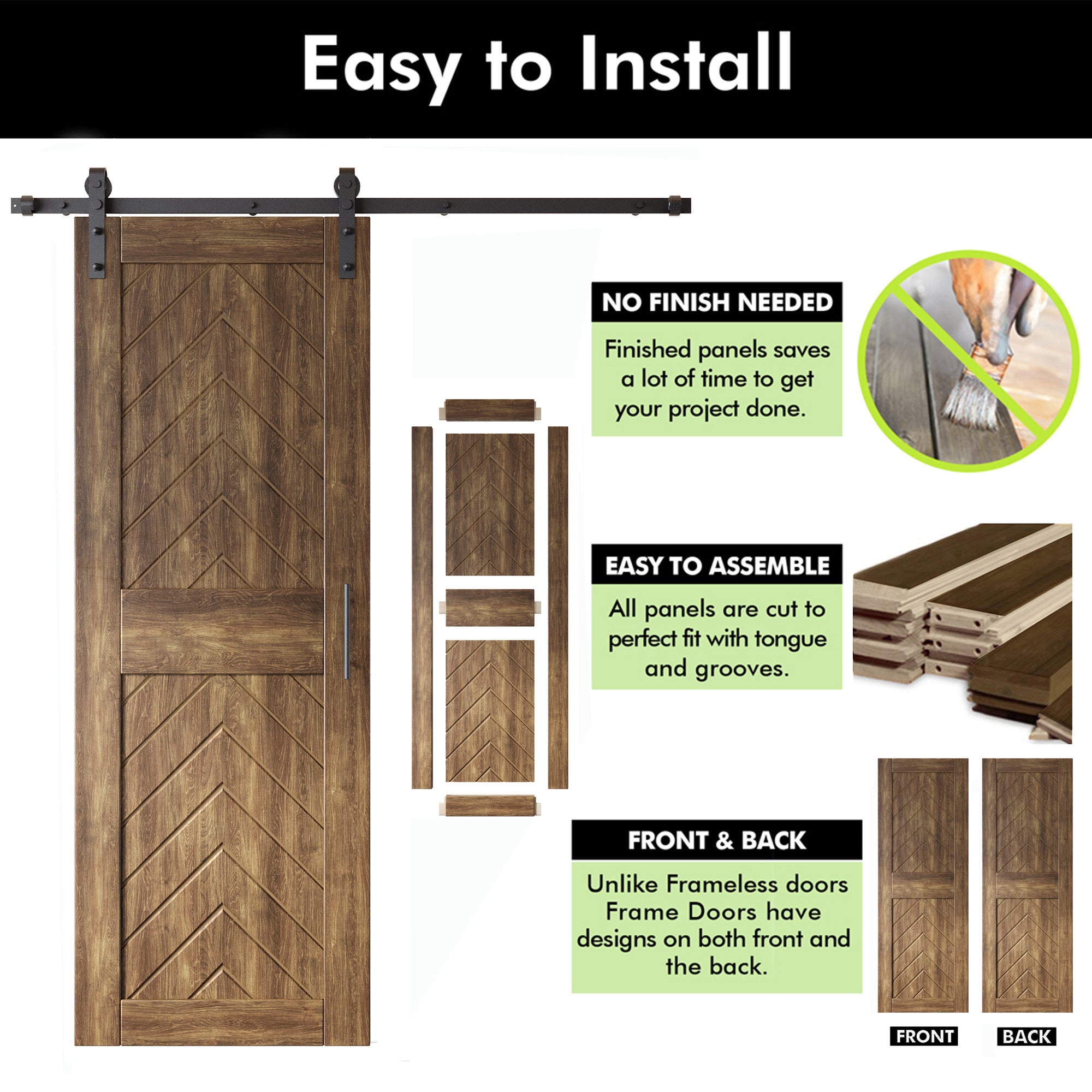 Easy to Install

NO FINISH NEEDED

Finished panels saves a lot of time to get your project done.

EASY TO ASSEMBLE

All panels are cut to perfect fit with tongue and grooves.

FRONT & BACK

Unlike Frameless doors Frame Doors have designs on both front and the back.

FRONT

BACK