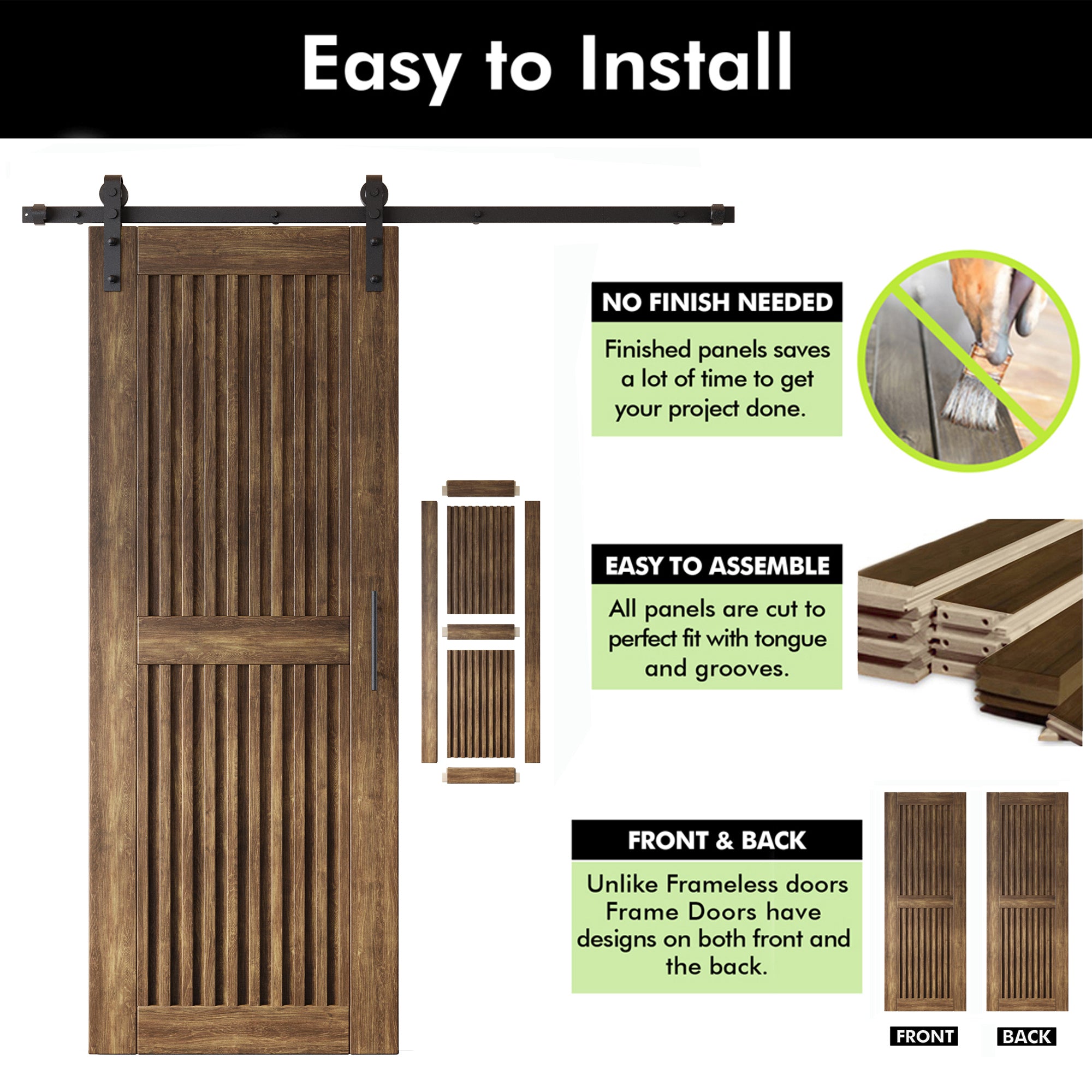 Easy to Install

NO FINISH NEEDED

Finished panels saves a lot of time to get your project done.

EASY TO ASSEMBLE

All panels are cut to perfect fit with tongue and grooves.

FRONT & BACK

Unlike Frameless doors Frame Doors have designs on both front and the back.

FRONT

BACK