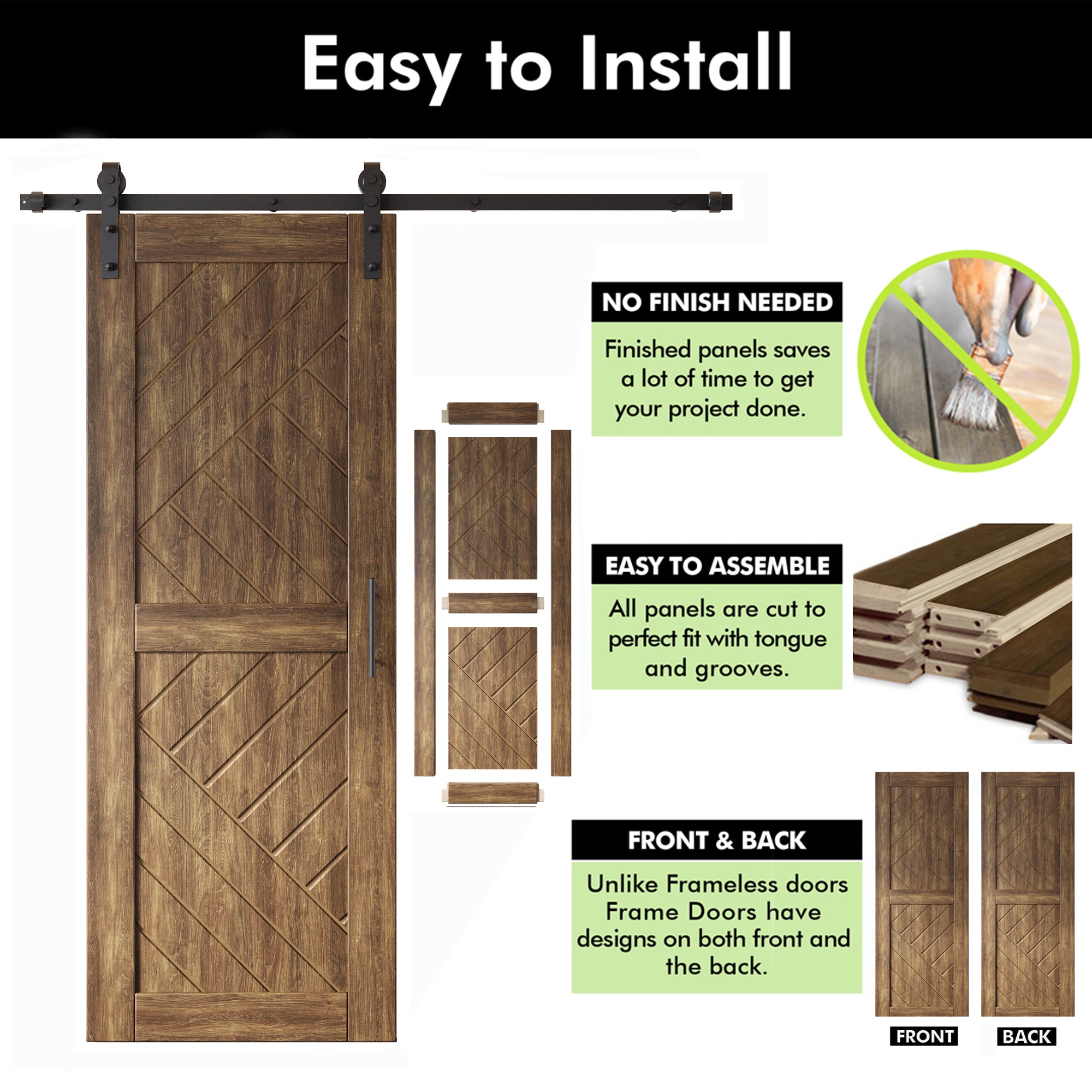 Easy to Install

NO FINISH NEEDED

Finished panels saves a lot of time to get your project done.

EASY TO ASSEMBLE

All panels are cut to perfect fit with tongue and grooves.

FRONT & BACK

Unlike Frameless doors Frame Doors have designs on both front and the back.

FRONT

BACK