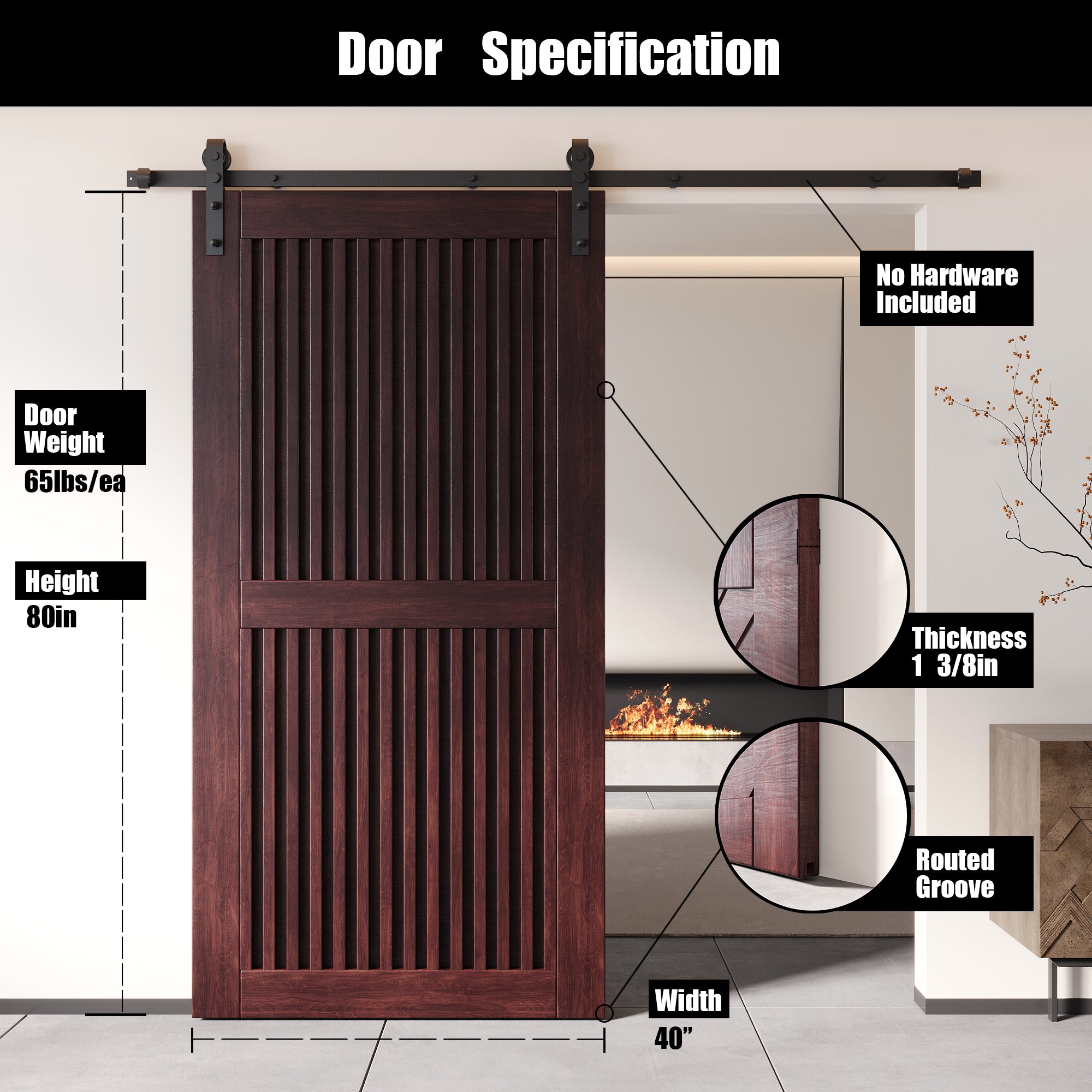 Door Specification

No Hardware Included

Door Weight
65lbs/ea

Height
80in

Thickness
1 3/8in

Routed Groove

Width
40”