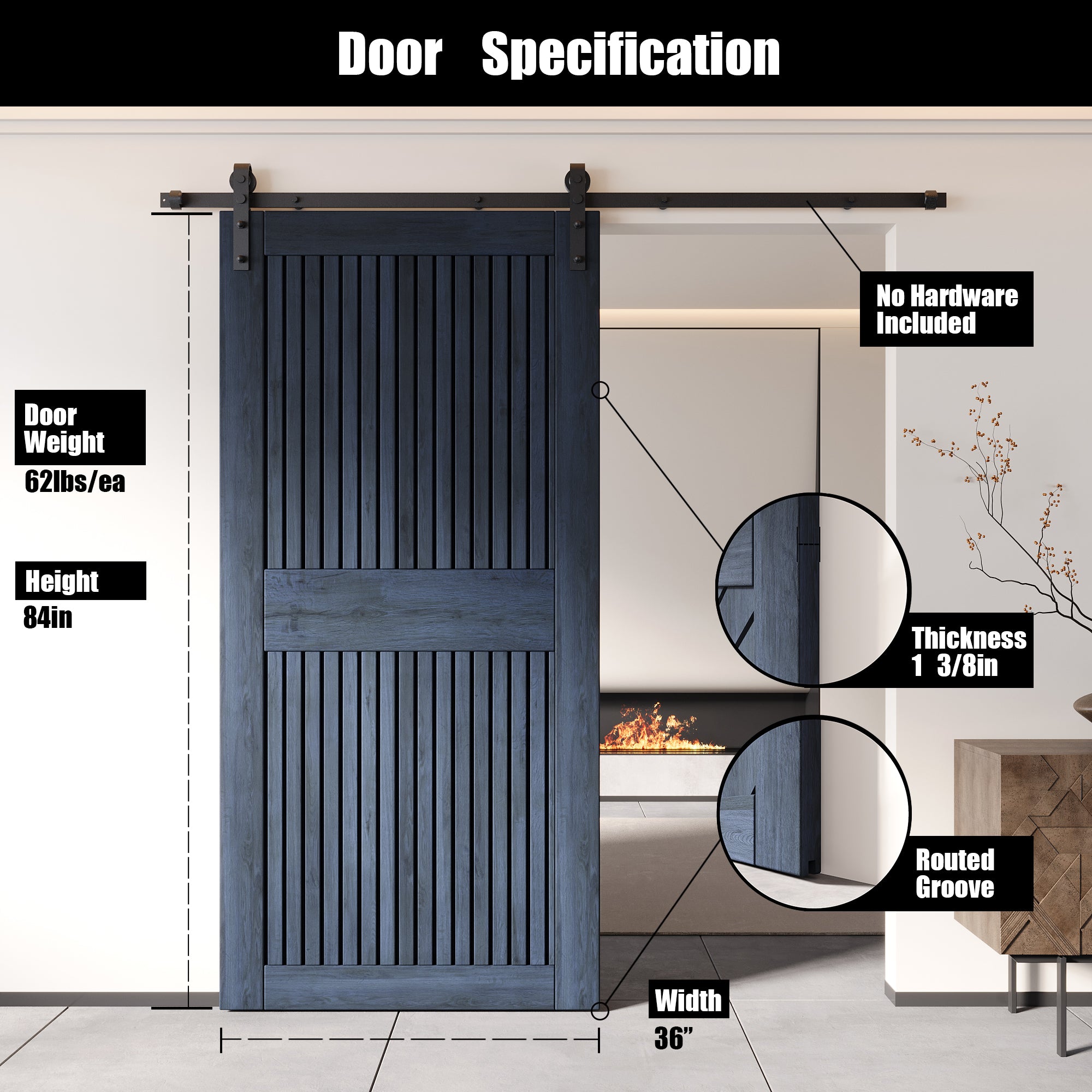 Door Specification

No Hardware Included

Door Weight
62lbs/ea

Height
84in

Thickness
1 3/8in

Routed Groove

Width
36”