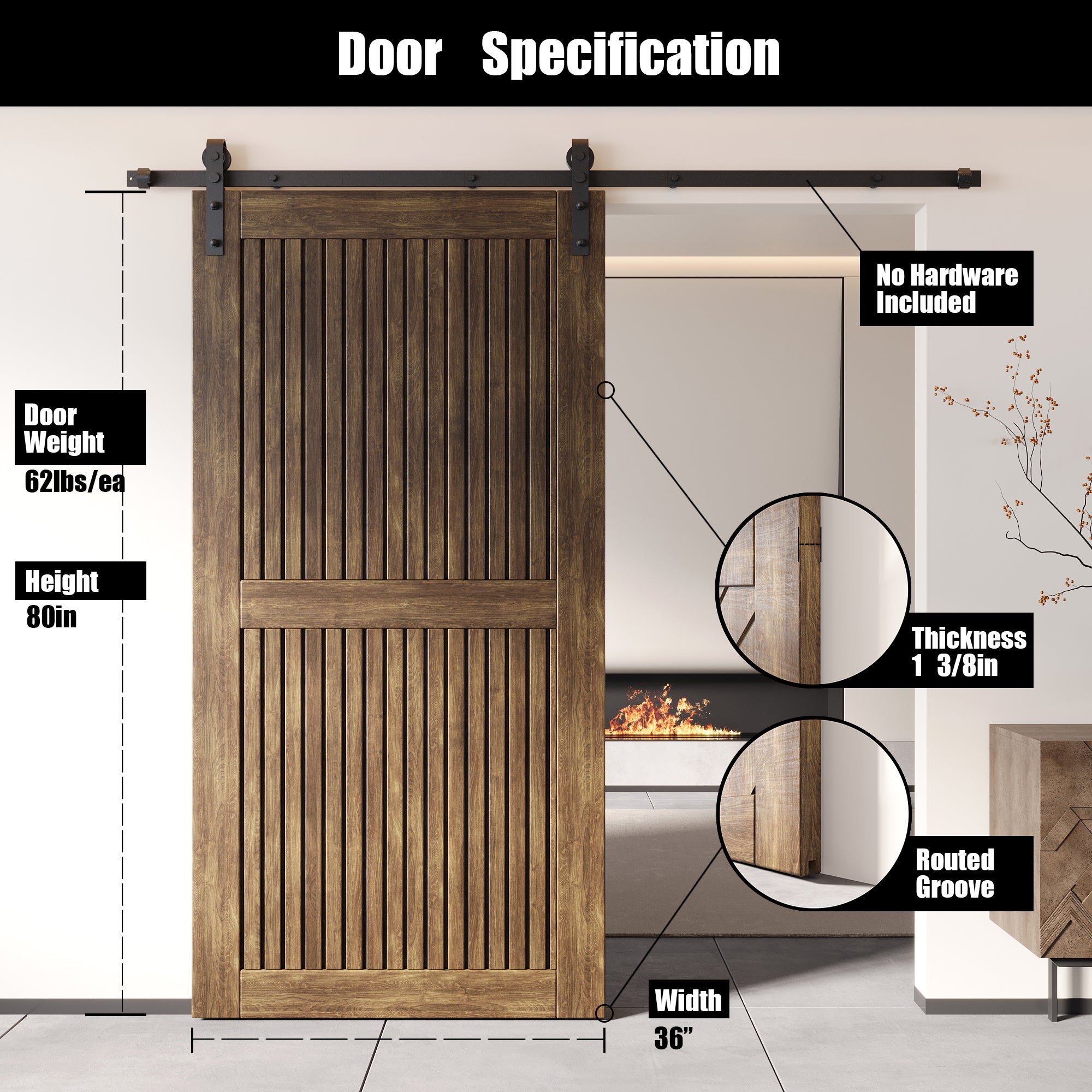 Door Specification

No Hardware Included

Door Weight
62lbs/ea

Height
80in

Thickness
1 3/8in

Routed Groove

Width
36”