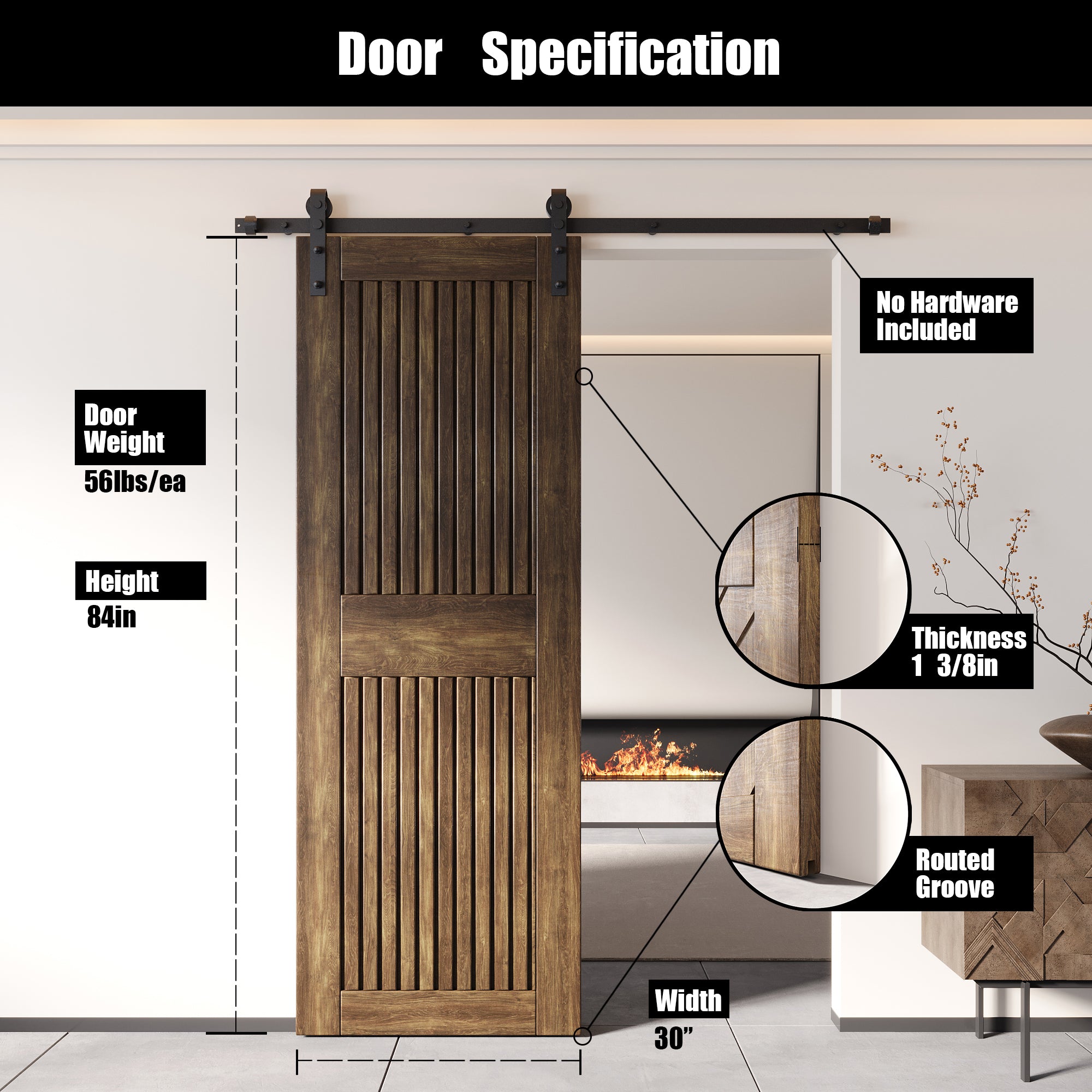 Door Specification

No Hardware Included

Door Weight
56lbs/ea

Height
84in

Thickness
1 3/8in

Routed Groove

Width
30”