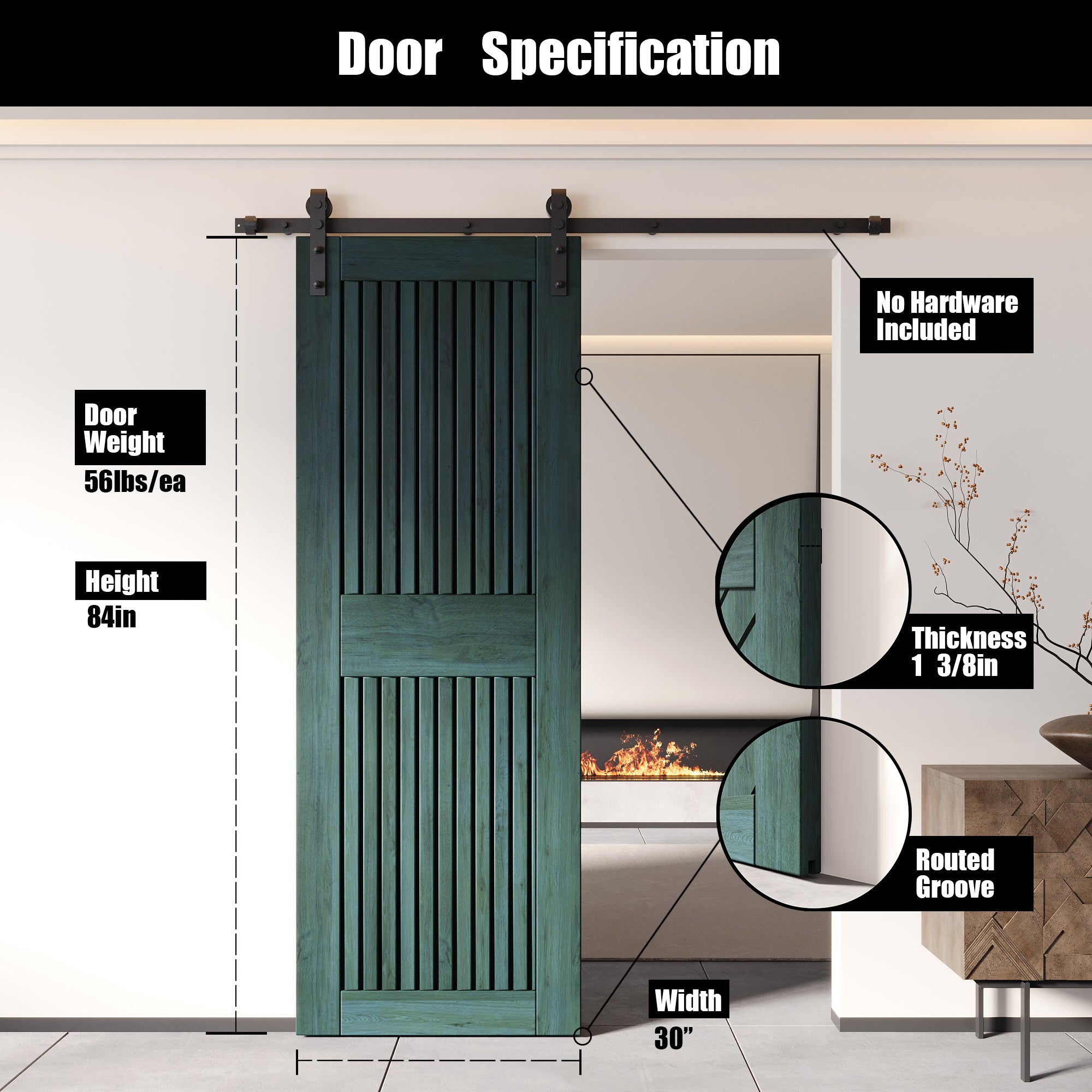 Door Specification

No Hardware Included

Door Weight
56lbs/ea

Height
84in

Thickness
1 3/8in

Routed Groove

Width
30”