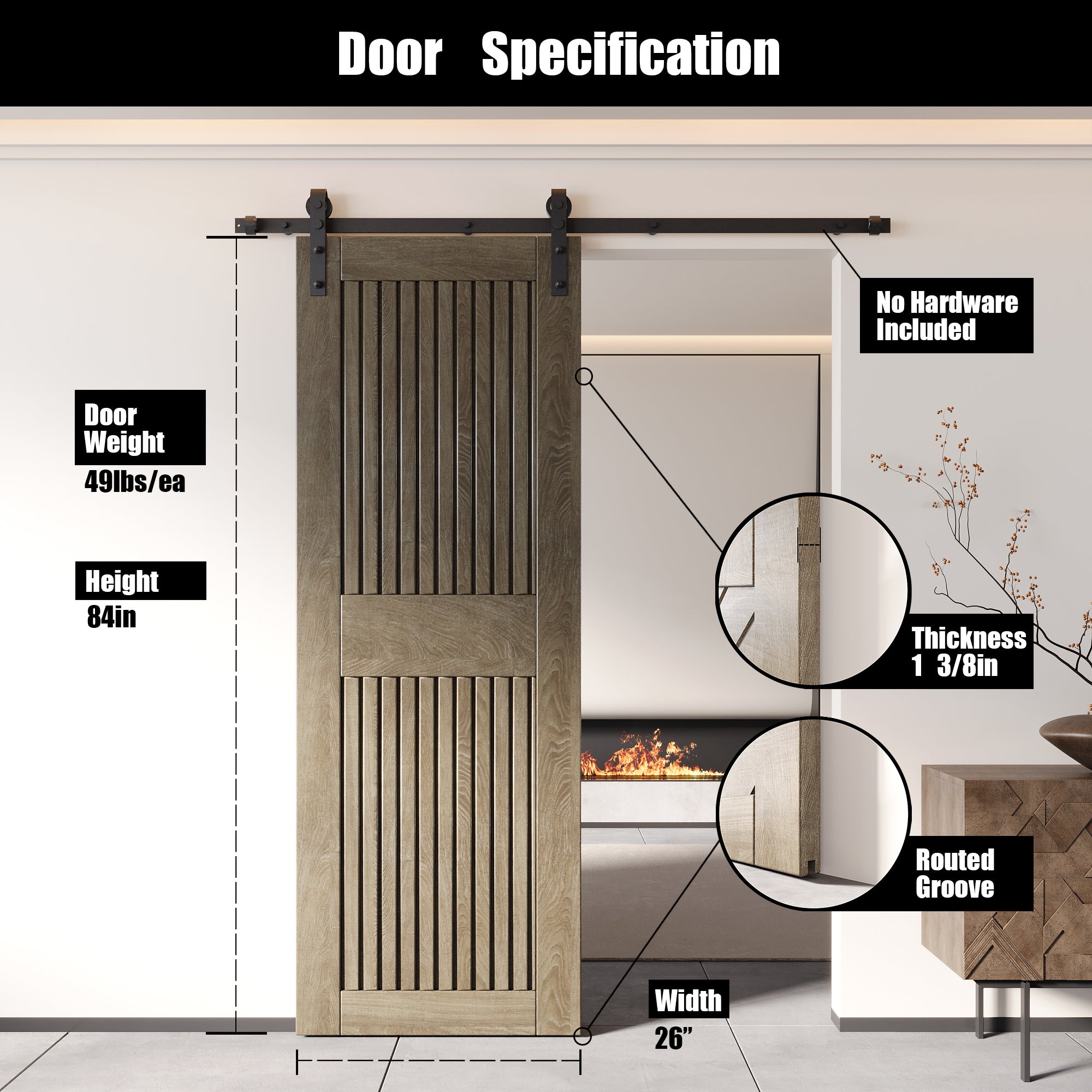 Door Specification

No Hardware Included

Door Weight
49lbs/ea

Height
84in

Thickness
1 3/8in

Routed Groove

Width
26”