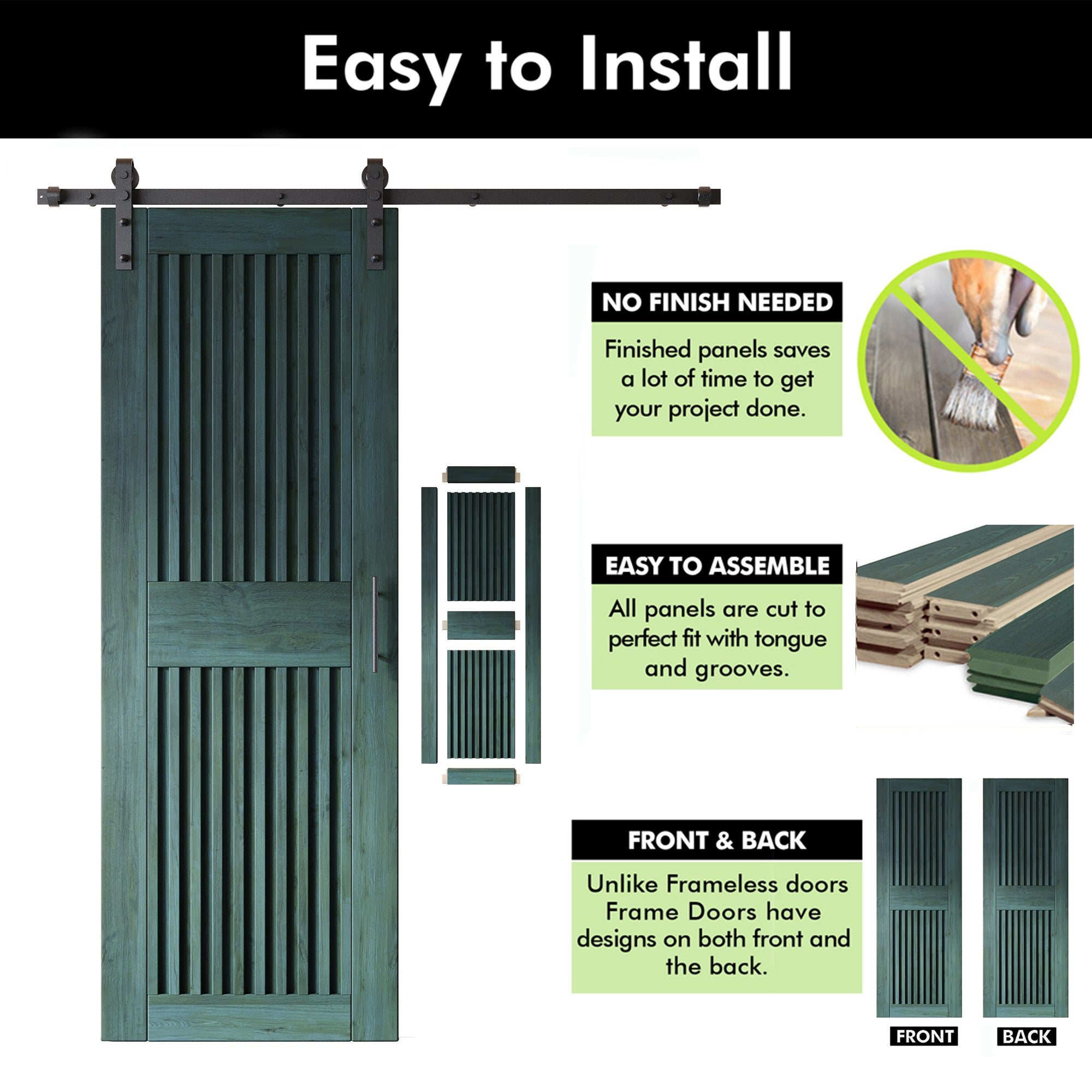 Easy to Install

NO FINISH NEEDED

Finished panels saves a lot of time to get your project done.

EASY TO ASSEMBLE

All panels are cut to perfect fit with tongue and grooves.

FRONT & BACK

Unlike Frameless doors Frame Doors have designs on both front and the back.

FRONT

BACK