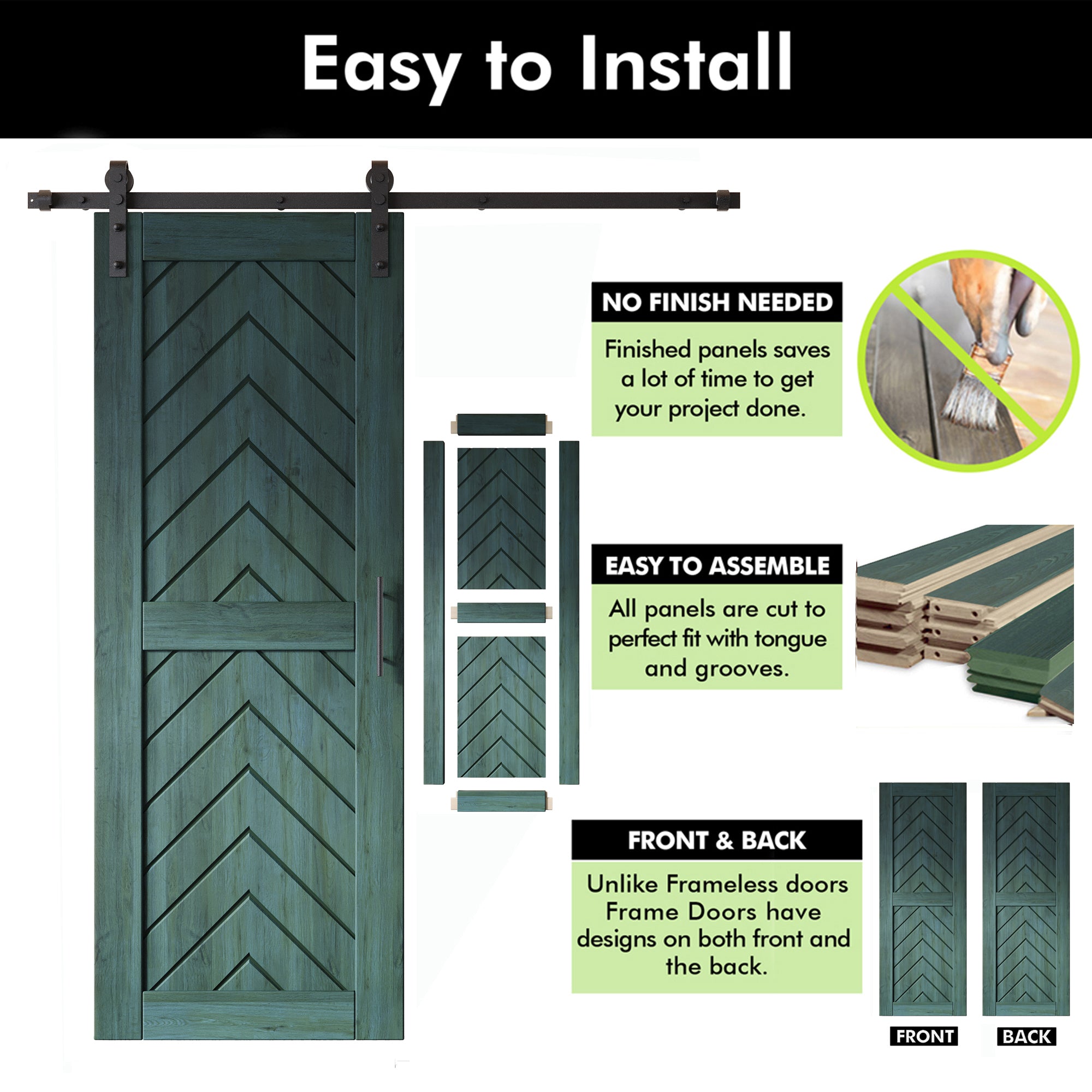 Easy to Install

NO FINISH NEEDED

Finished panels saves a lot of time to get your project done.

EASY TO ASSEMBLE

All panels are cut to perfect fit with tongue and grooves.

FRONT & BACK

Unlike Frameless doors Frame Doors have designs on both front and the back.

FRONT

BACK