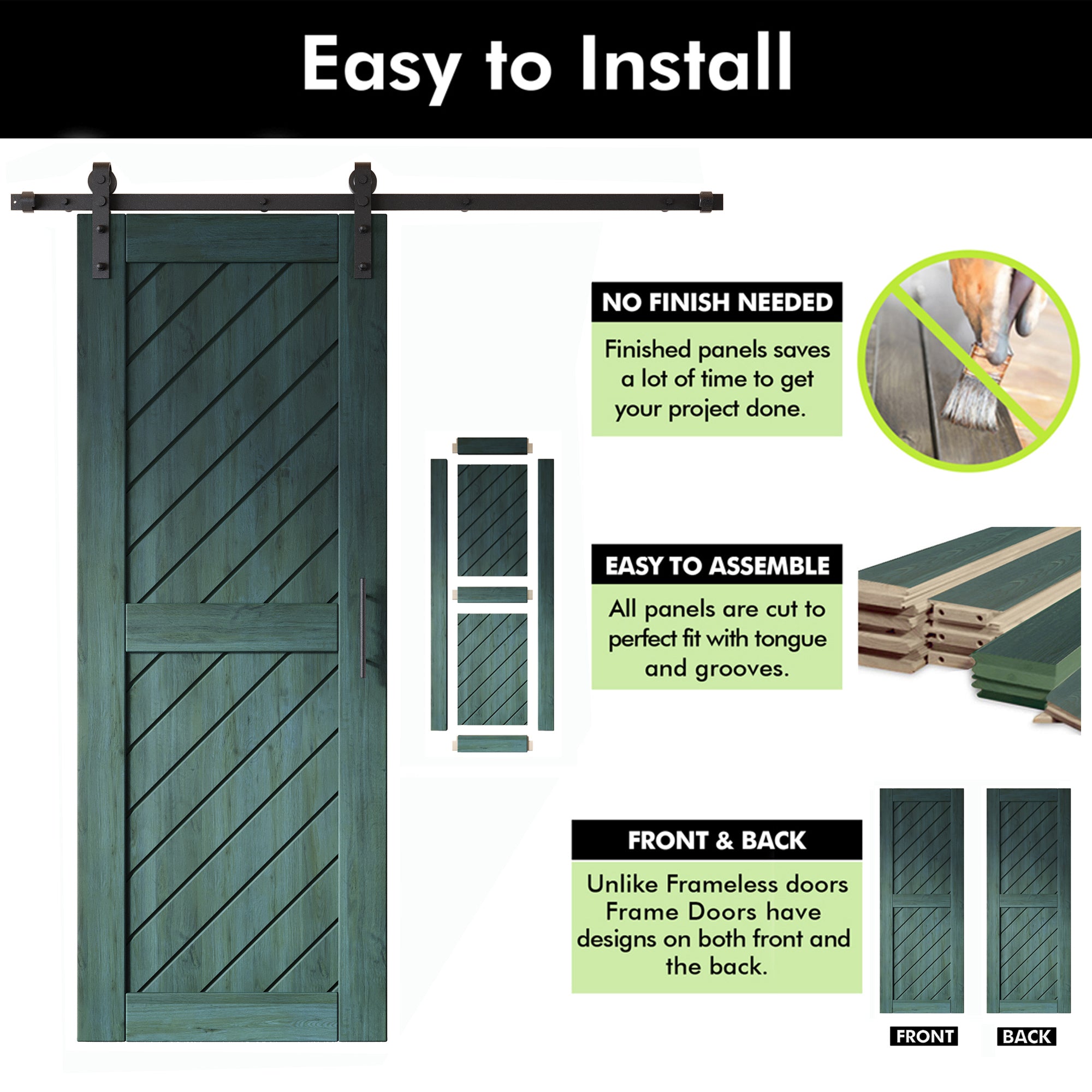 Easy to Install

NO FINISH NEEDED

Finished panels saves a lot of time to get your project done.

EASY TO ASSEMBLE

All panels are cut to perfect fit with tongue and grooves.

FRONT & BACK

Unlike Frameless doors Frame Doors have designs on both front and the back.

FRONT

BACK