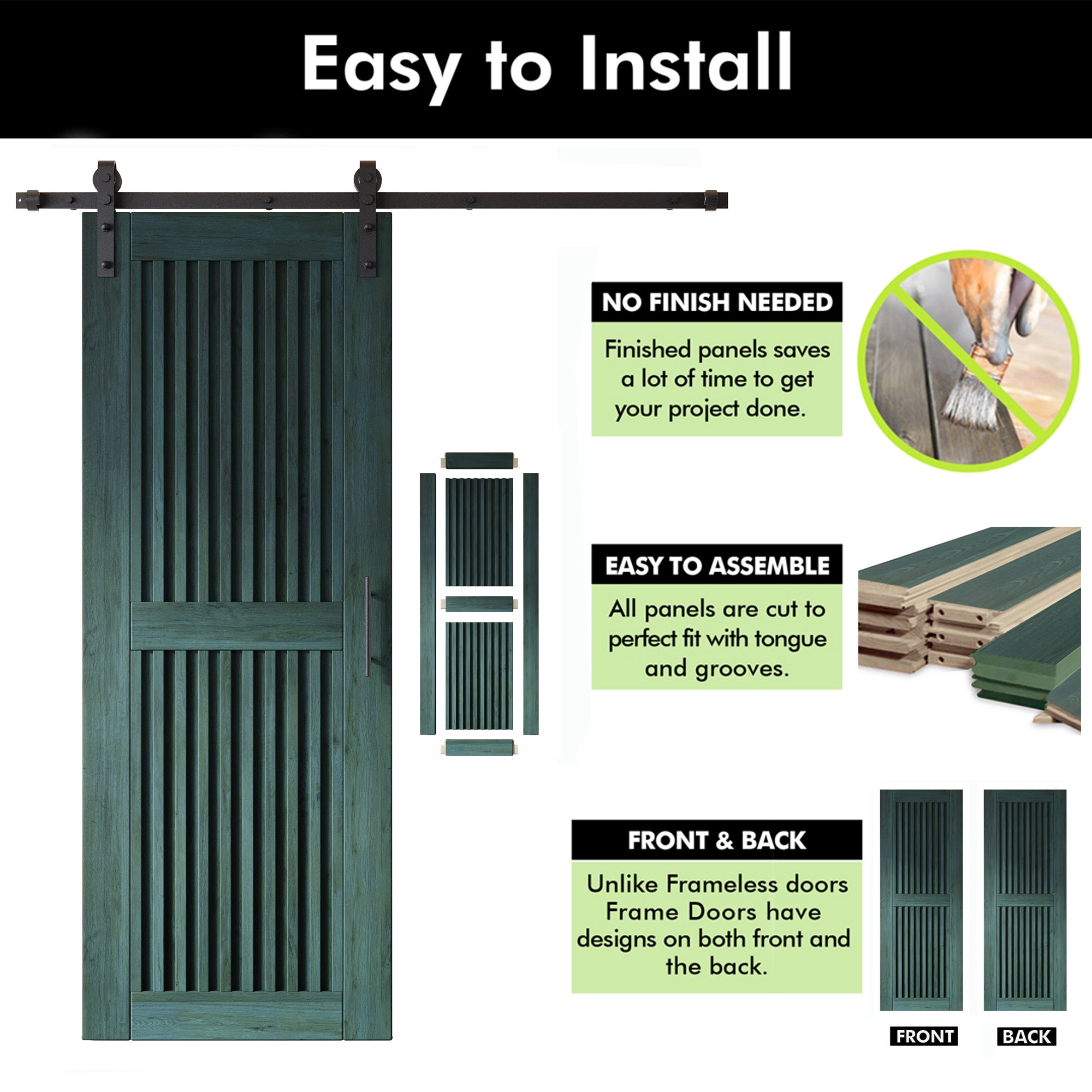 Easy to Install

NO FINISH NEEDED

Finished panels saves a lot of time to get your project done.

EASY TO ASSEMBLE

All panels are cut to perfect fit with tongue and grooves.

FRONT & BACK

Unlike Frameless doors Frame Doors have designs on both front and the back.

FRONT

BACK