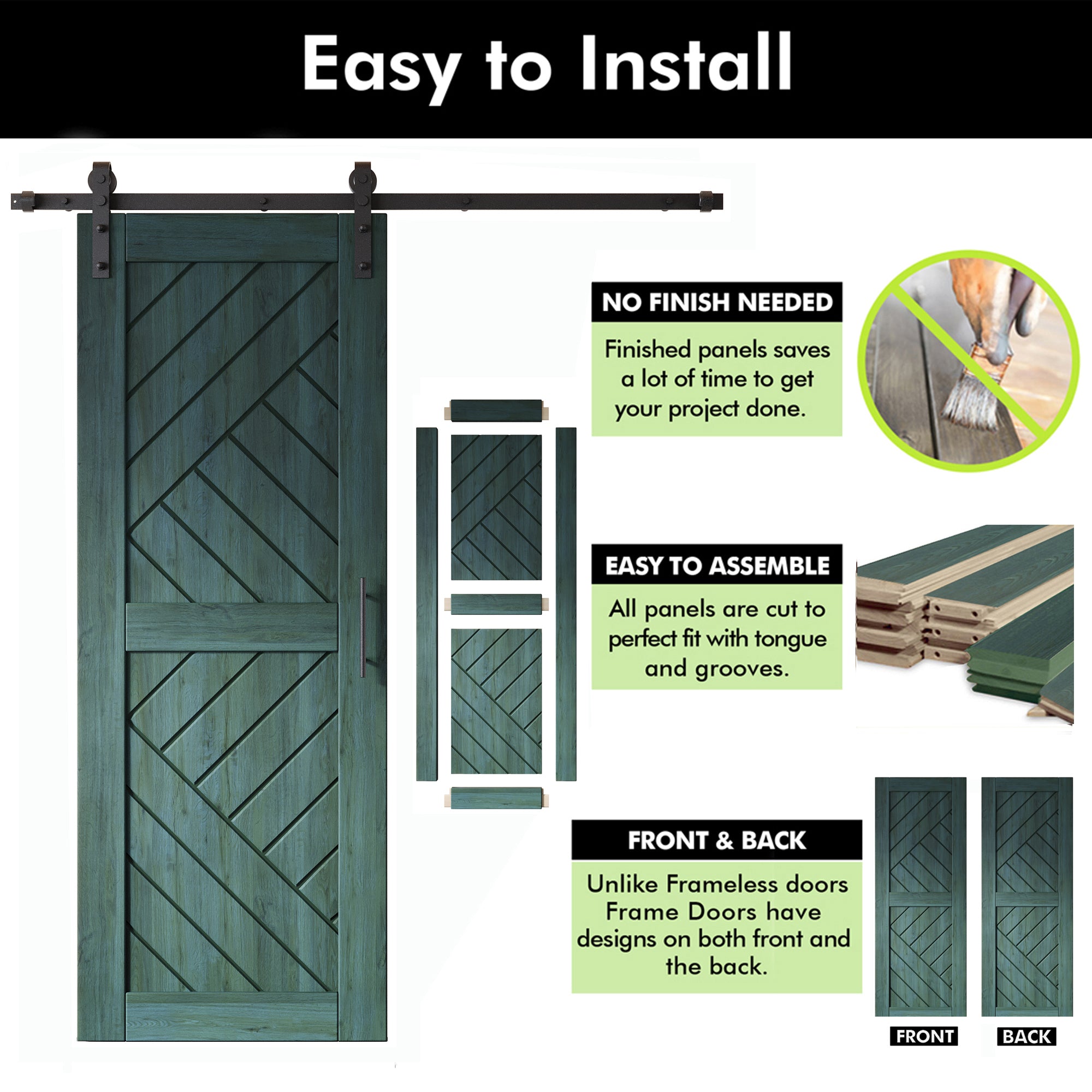 Easy to Install

NO FINISH NEEDED

Finished panels saves a lot of time to get your project done.

EASY TO ASSEMBLE

All panels are cut to perfect fit with tongue and grooves.

FRONT & BACK

Unlike Frameless doors Frame Doors have designs on both front and the back.

FRONT

BACK