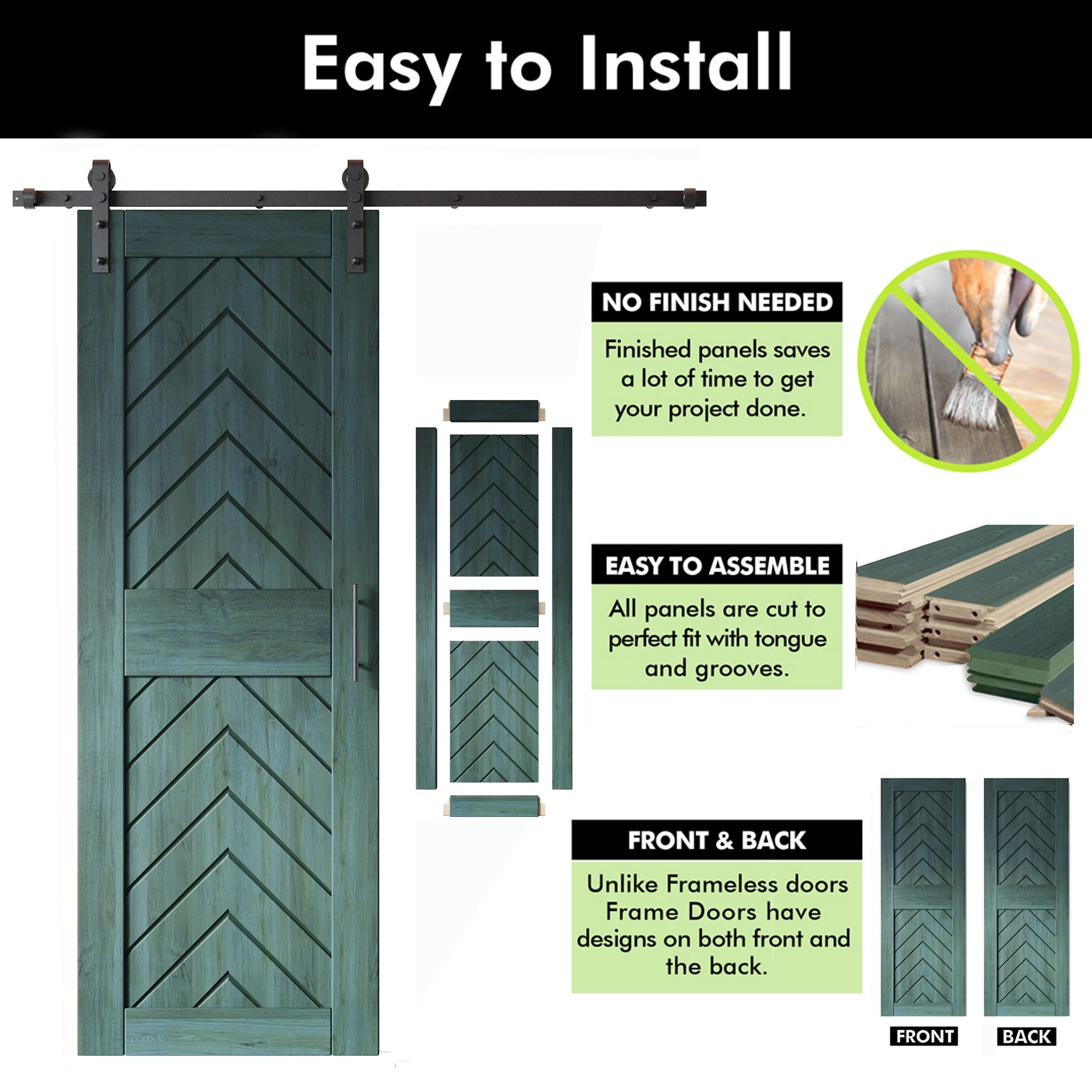 Easy to Install

NO FINISH NEEDED

Finished panels saves a lot of time to get your project done.

EASY TO ASSEMBLE

All panels are cut to perfect fit with tongue and grooves.

FRONT & BACK

Unlike Frameless doors Frame Doors have designs on both front and the back.

FRONT

BACK