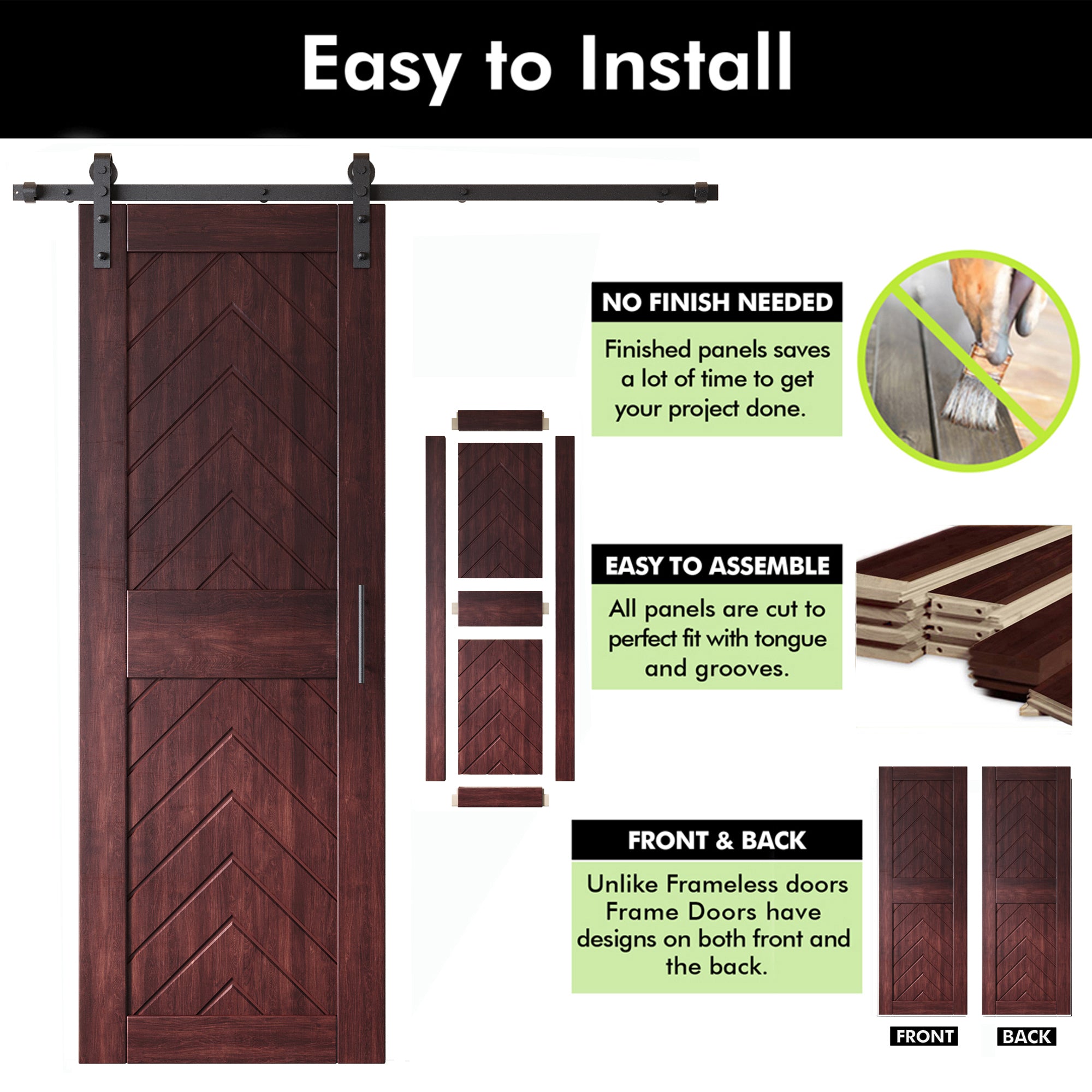 Easy to Install

NO FINISH NEEDED

Finished panels saves a lot of time to get your project done.

EASY TO ASSEMBLE

All panels are cut to perfect fit with tongue and grooves.

FRONT & BACK

Unlike Frameless doors Frame Doors have designs on both front and the back.

FRONT

BACK