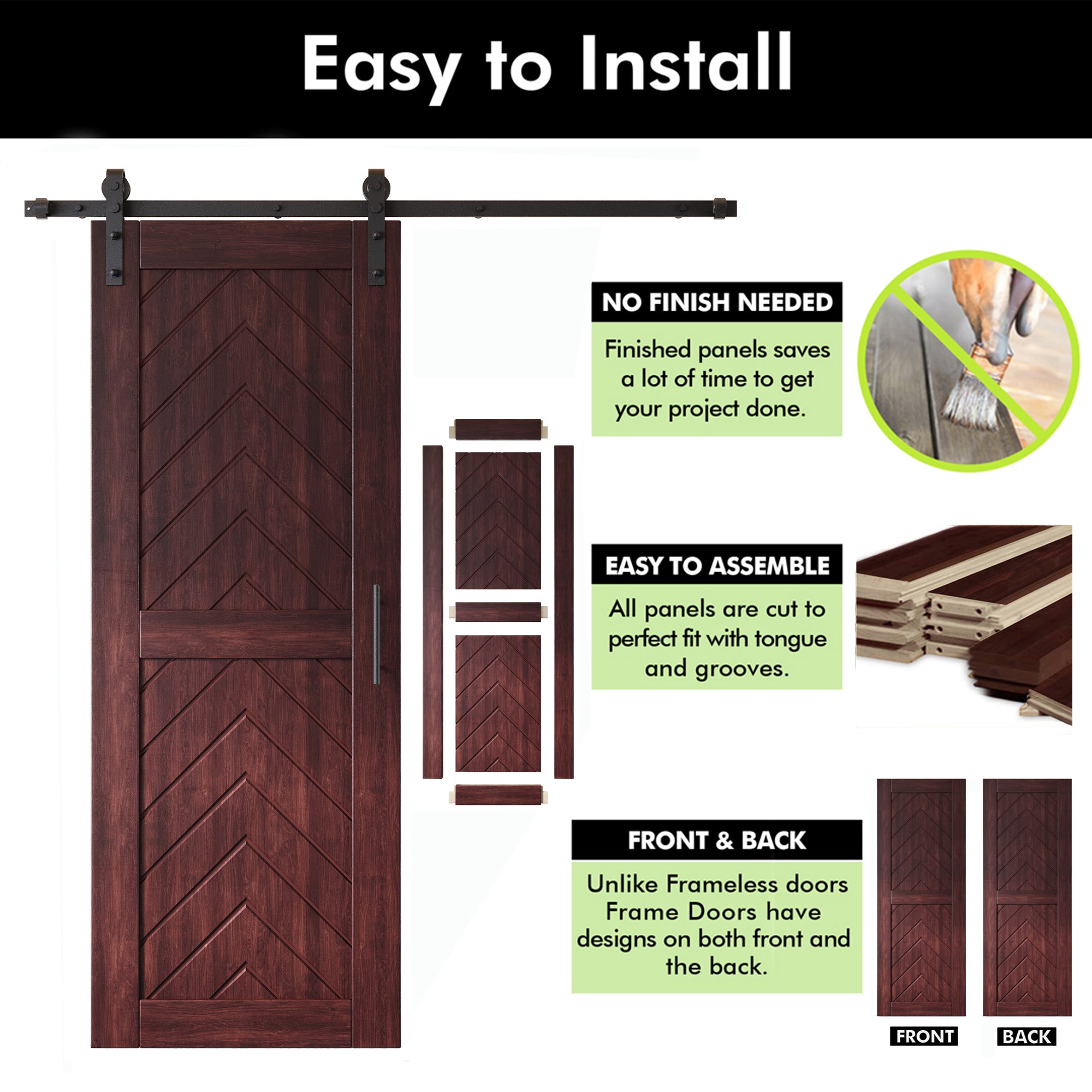 Easy to Install

NO FINISH NEEDED

Finished panels saves a lot of time to get your project done.

EASY TO ASSEMBLE

All panels are cut to perfect fit with tongue and grooves.

FRONT & BACK

Unlike Frameless doors Frame Doors have designs on both front and the back.

FRONT

BACK